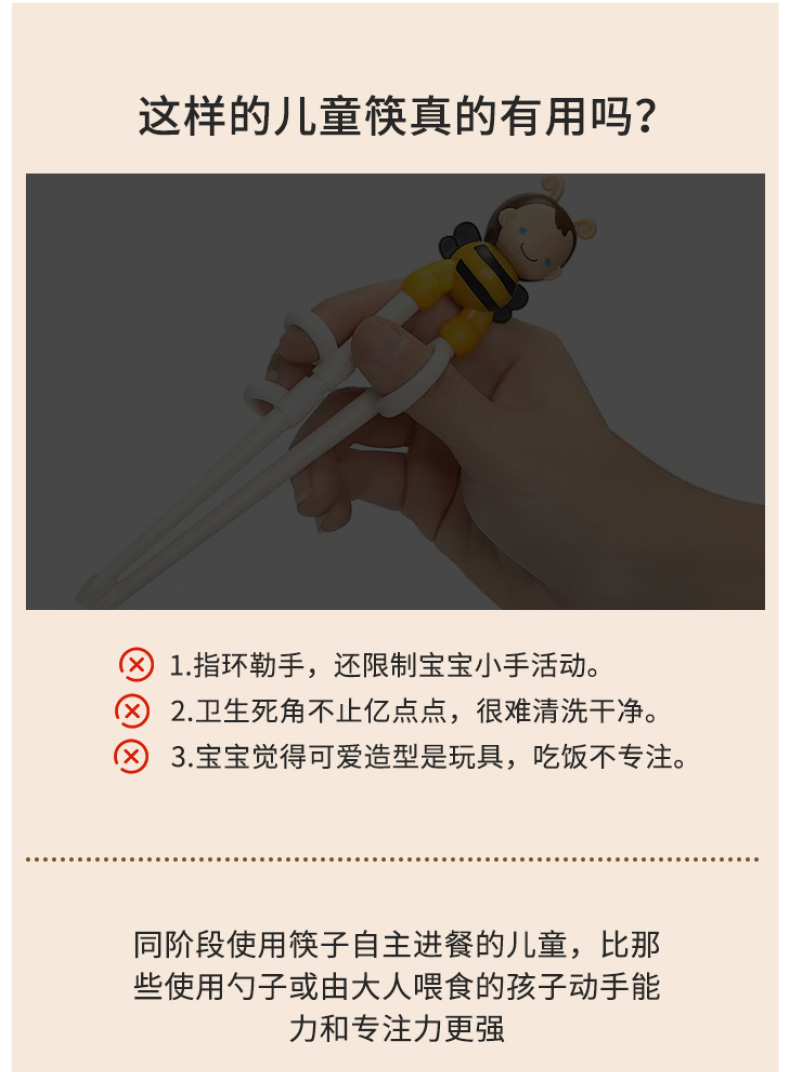 这样的儿童筷真的有用吗?

1.指环勒手，还限制宝宝小手活动。

2.卫生死角不止亿点点，很难清洗干净。

3.宝宝觉得可爱造型是玩具，吃饭不专注。

同阶段使用筷子自主进餐的儿童，比那些使用勺子或由大人喂食的孩子动手能力和专注力更强