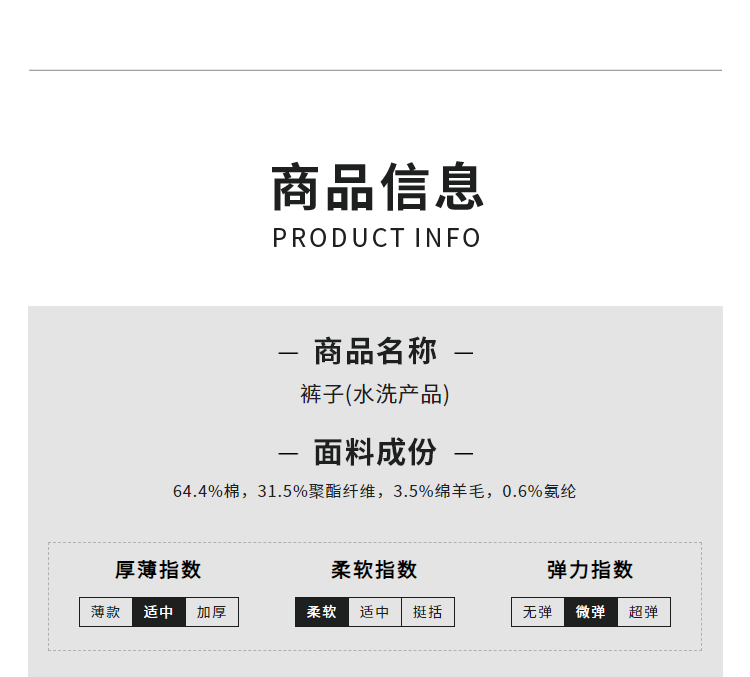 商品信息
PRODUCT INFO

— 商品名称 —
裤子(水洗产品)

— 面料成份 —
64.4%棉，31.5%聚酯纤维，3.5%绵羊毛，0.6%氨纶

厚薄指数
薄款 适中 加厚

柔软指数
柔软 适中 挺括

弹力指数
无弹 微弹 超弹