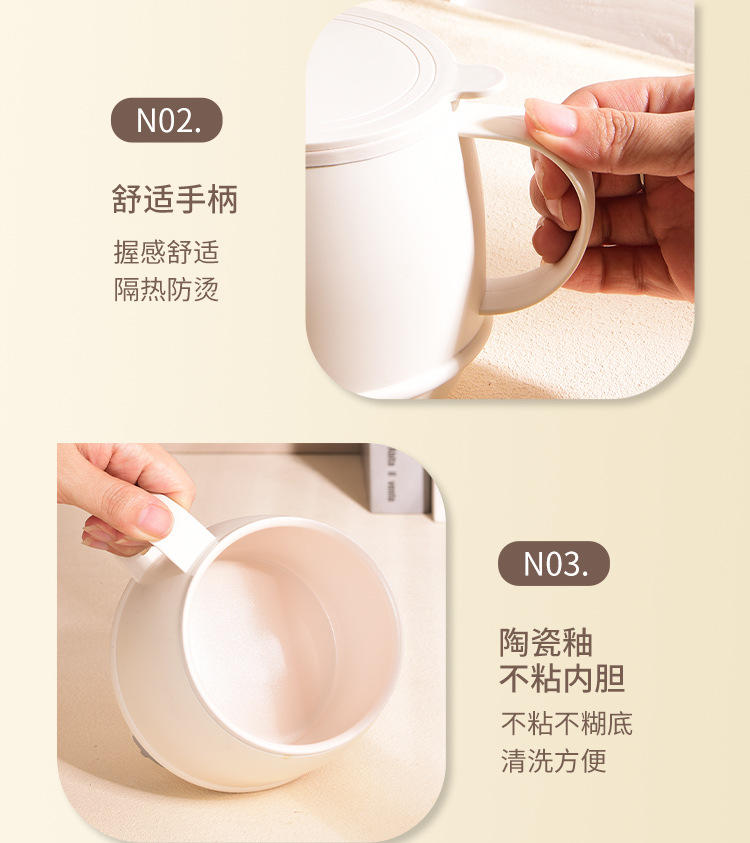 N02.

舒适手柄

握感舒适
隔热防烫

N03.

陶瓷釉
不粘内胆

不粘不糊底
清洗方便