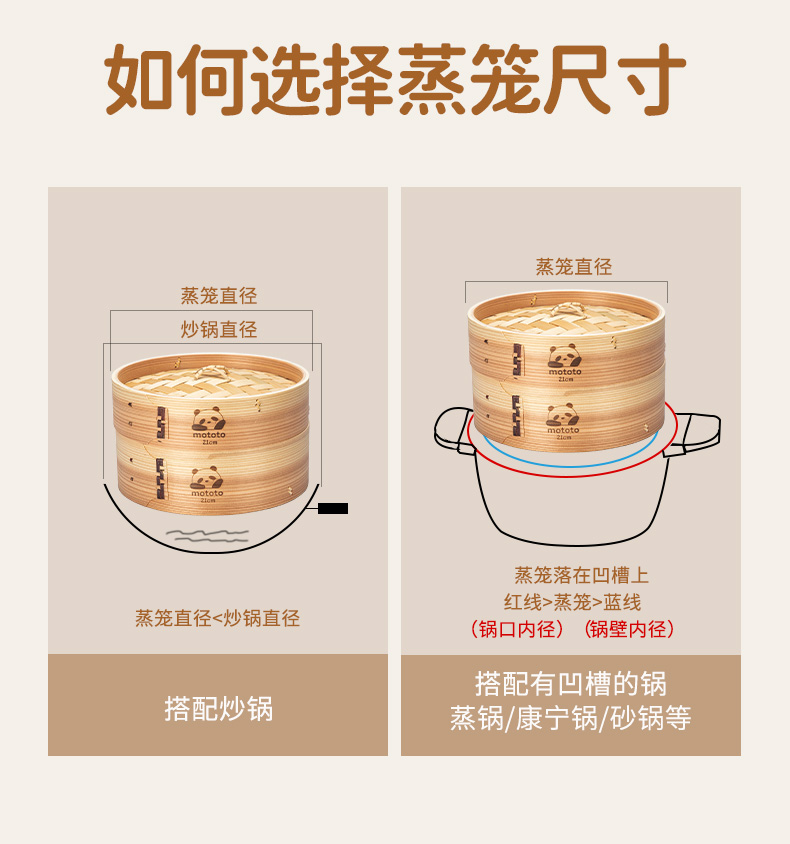 如何选择蒸笼尺寸

蒸笼直径

炒锅直径

mototo
21cm

mototo
21cm

蒸笼直径<炒锅直径

搭配炒锅

蒸笼直径

mototo
21cm

mototo
21cm

蒸笼落在凹槽上
红线>蒸笼>蓝线
（锅口内径）（锅壁内径）

搭配有凹槽的锅
蒸锅/康宁锅/砂锅等