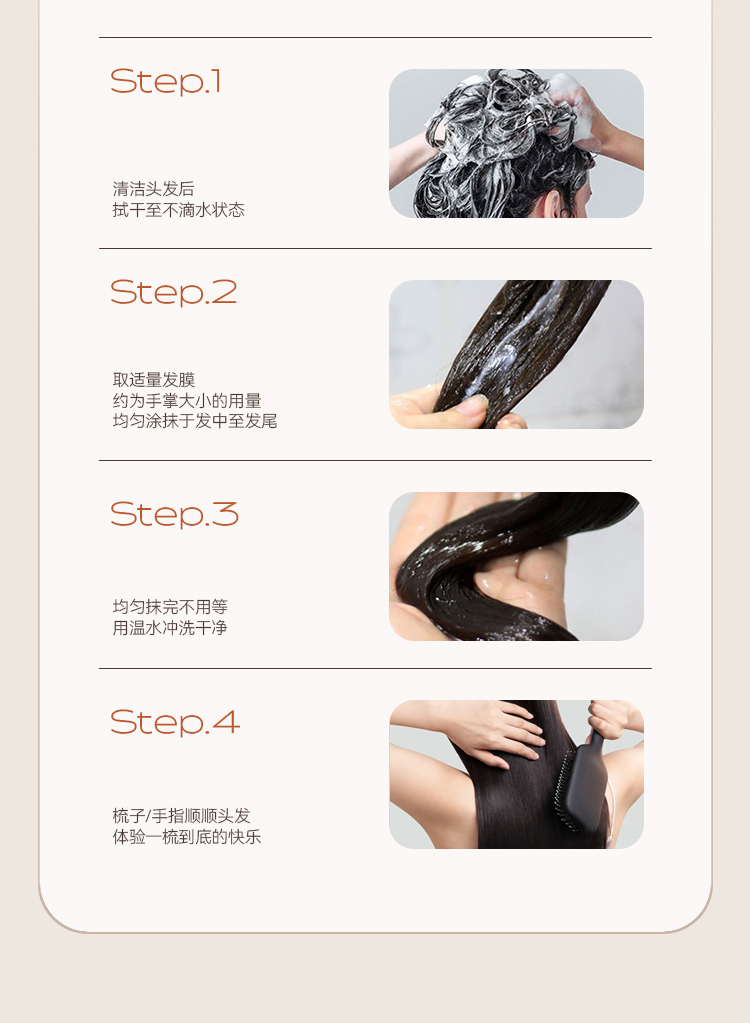 Step.1

清洁头发后
拭干至不滴水状态

Step.2

取适量发膜
约为手掌大小的用量
均匀涂抹于发中至发尾

Step.3

均匀抹完不用等
用温水冲洗干净

Step.4

梳子/手指顺顺头发
体验一梳到底的快乐