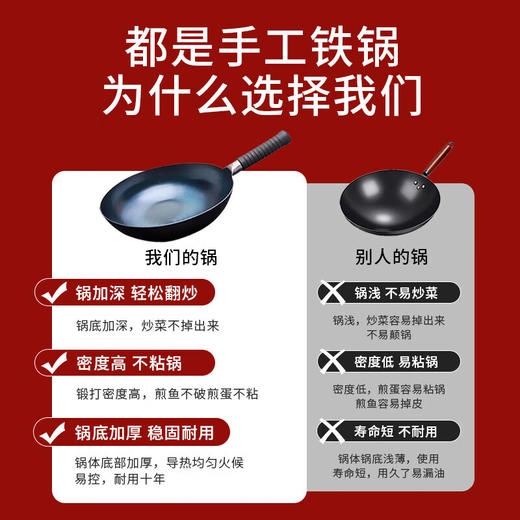 都是手工铁锅
为什么选择我们

我们的锅

锅加深 轻松翻炒

锅底加深，炒菜不掉出来

密度高 不粘锅

锻打密度高，煎鱼不破煎蛋不粘

锅底加厚 稳固耐用

锅体底部加厚，导热均匀火候易控，耐用十年

别人的锅

锅浅 不易炒菜

锅浅，炒菜容易掉出来
不易颠锅

密度低 易粘锅

密度低，煎蛋容易粘锅
煎鱼容易掉皮

寿命短 不耐用

锅体锅底浅薄，使用寿命短，用久了易漏油