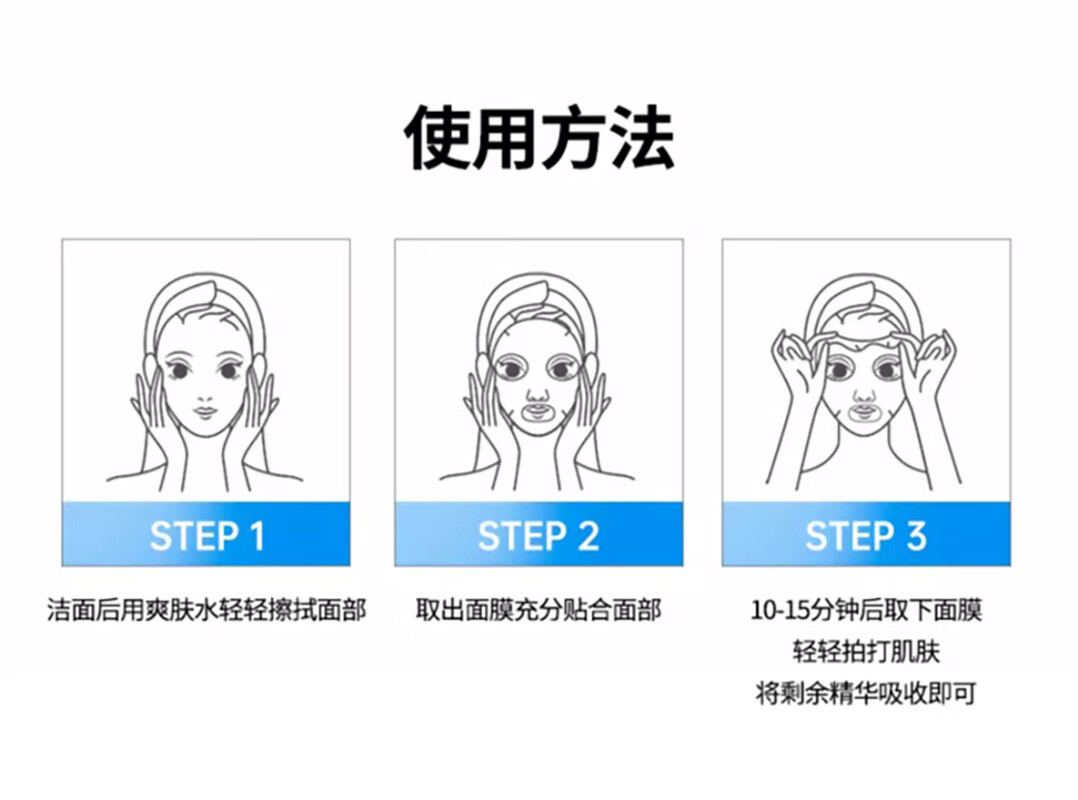 使用方法

STEP 1

洁面后用爽肤水轻轻擦拭面部

STEP 2

取出面膜充分贴合面部

STEP 3

10-15分钟后取下面膜
轻轻拍打肌肤
将剩余精华吸收即可