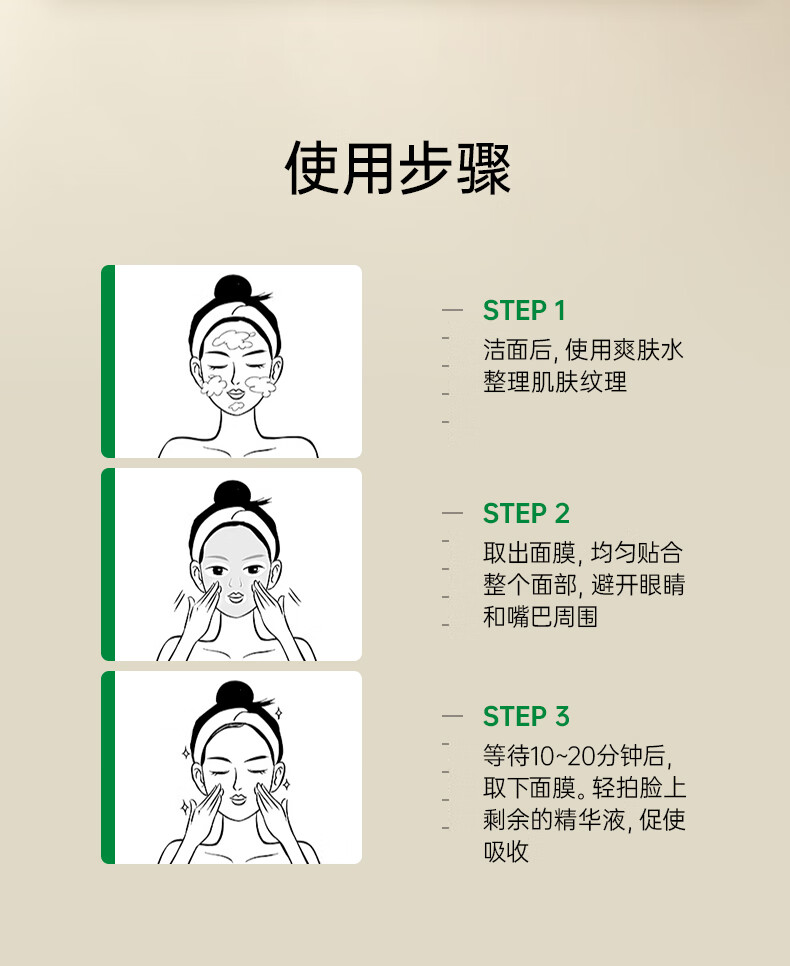 使用步骤

STEP 1

洁面后, 使用爽肤水整理肌肤纹理

STEP 2

取出面膜, 均匀贴合整个面部, 避开眼睛和嘴巴周围

STEP 3

等待10~20分钟后, 取下面膜。轻拍脸上剩余的精华液, 促使吸收