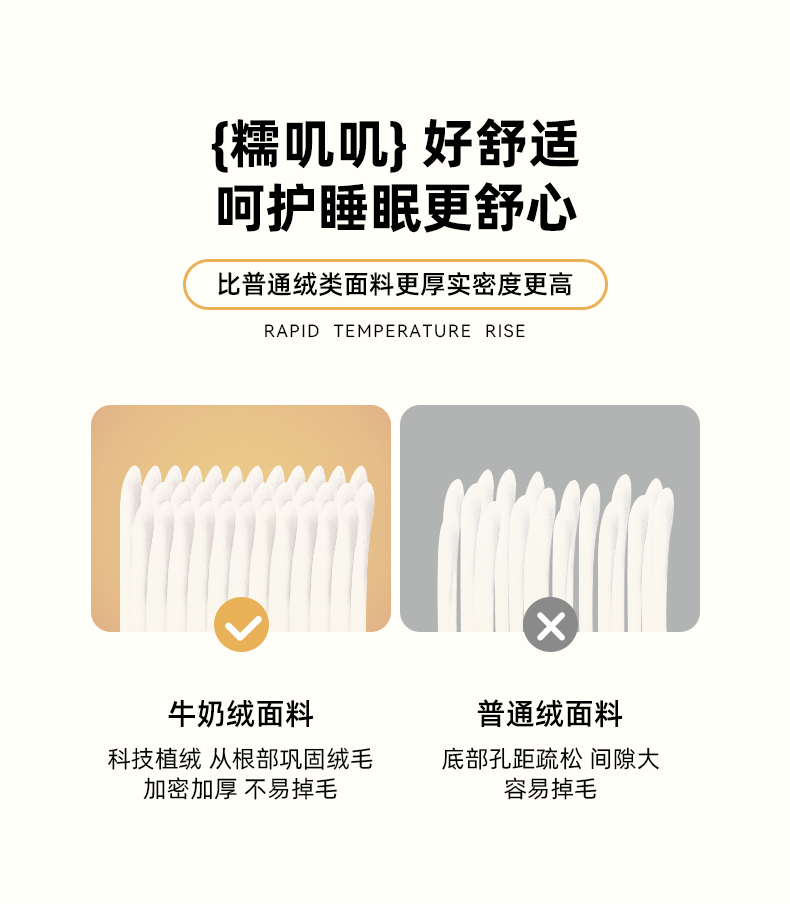 {糯叽叽} 好舒适
呵护睡眠更舒心

比普通绒类面料更厚实密度更高

RAPID TEMPERATURE RISE

牛奶绒面料

科技植绒 从根部巩固绒毛
加密加厚 不易掉毛

普通绒面料

底部孔距疏松 间隙大
容易掉毛