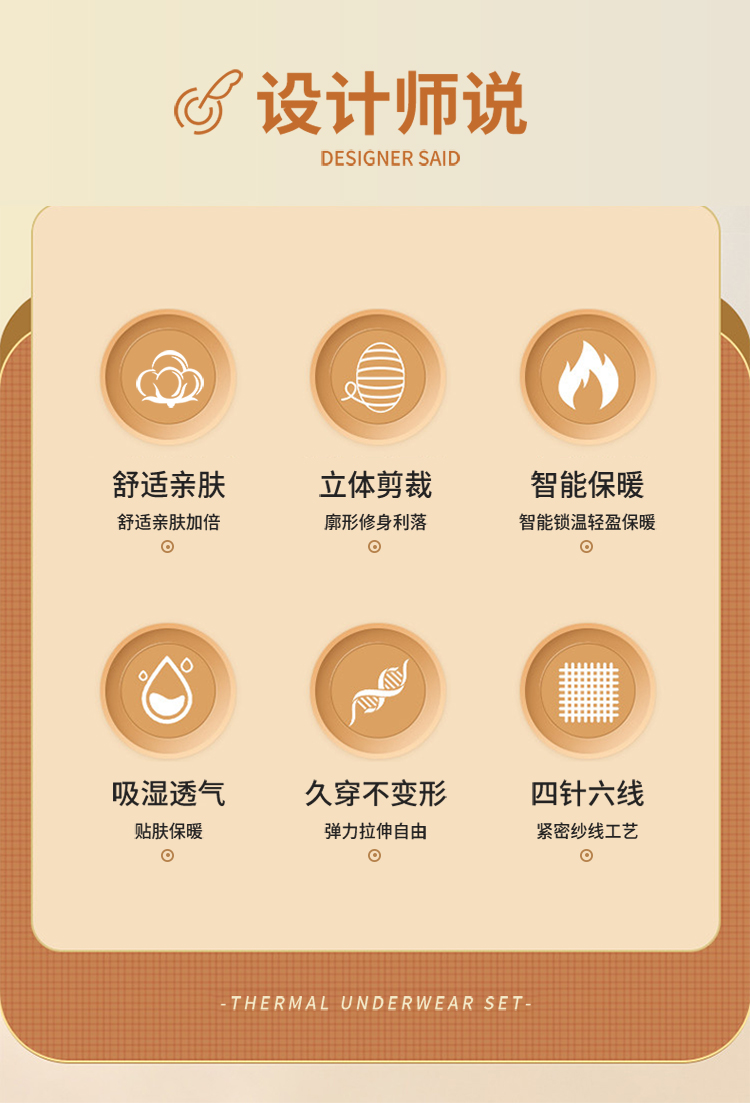 设计师说
DESIGNER SAID

舒适亲肤
舒适亲肤加倍

立体剪裁
廓形修身利落

智能保暖
智能锁温轻盈保暖

吸湿透气
贴肤保暖

久穿不变形
弹力拉伸自由

四针六线
紧密纱线工艺

-THERMAL UNDERWEAR SET-