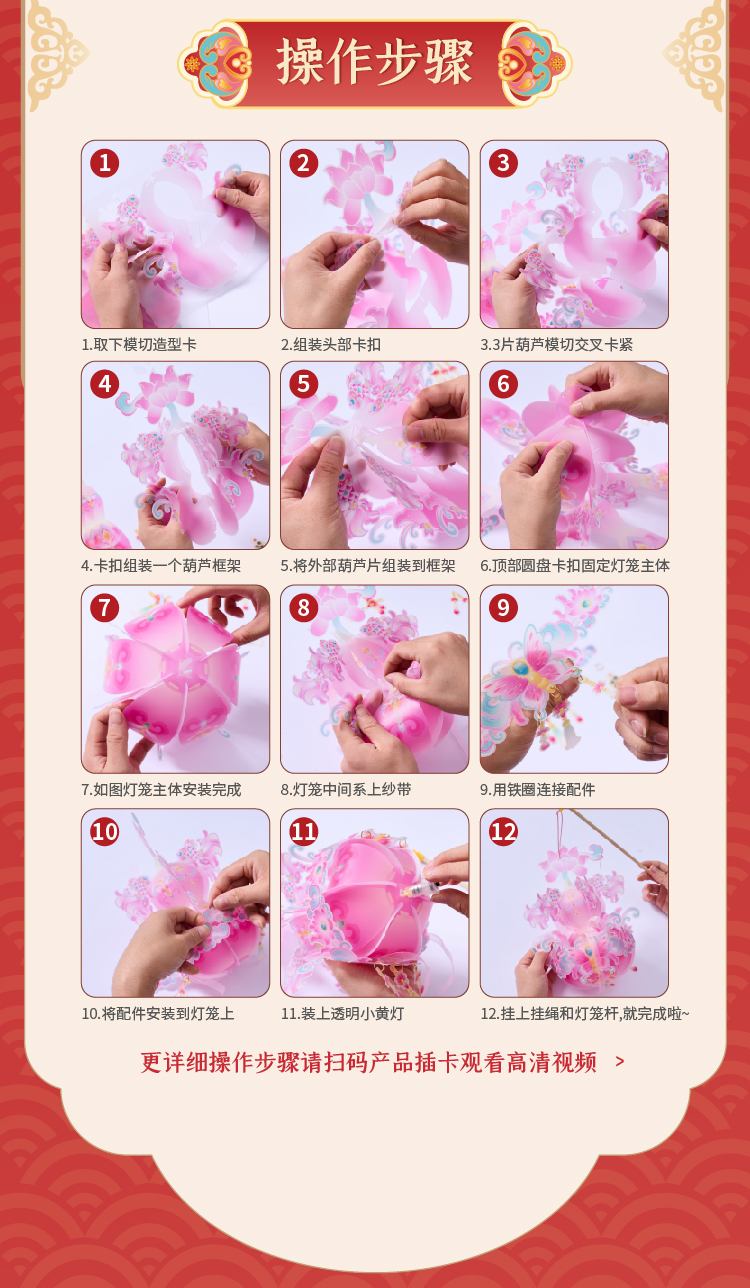 操作步骤

1

1.取下模切造型卡

2

2.组装头部卡扣

3

3.3片葫芦模切交叉卡紧

4

4.卡扣组装一个葫芦框架

5

5.将外部葫芦片组装到框架

6

6.顶部圆盘卡扣固定灯笼主体

7

7.如图灯笼主体安装完成

8

8.灯笼中间系上纱带

9

9.用铁圈连接配件

10

10.将配件安装到灯笼上

11

11.装上透明小黄灯

12

12.挂上挂绳和灯笼杆,就完成啦~

更详细操作步骤请扫码产品插卡观看高清视频 >