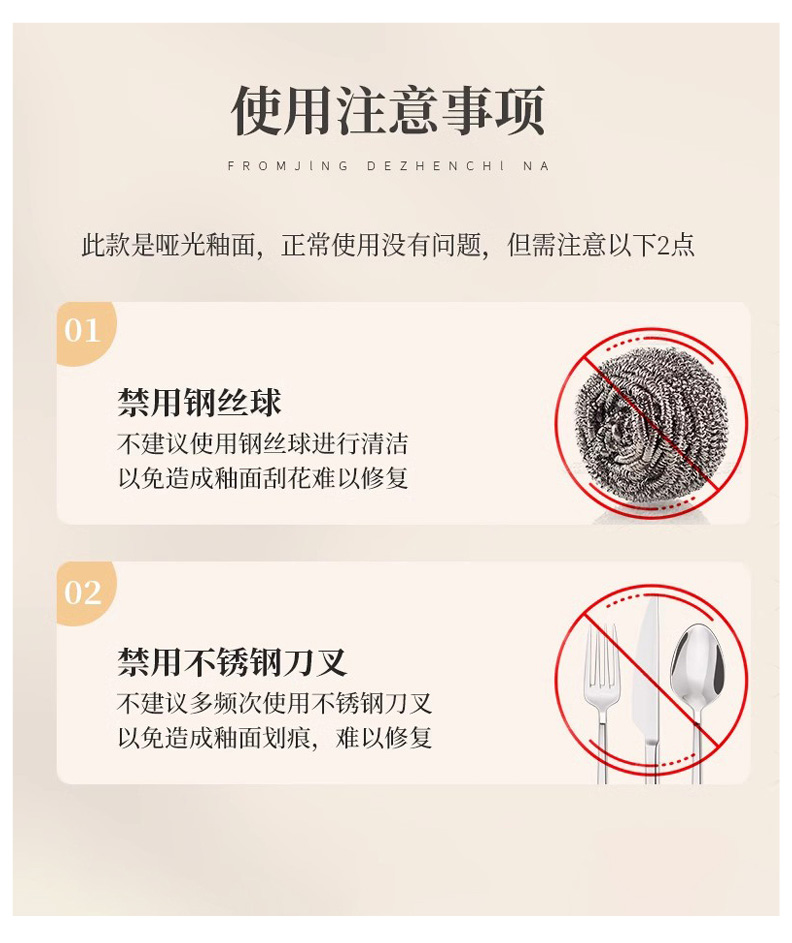 使用注意事项

FROMJING DEZHENCHI NA

此款是哑光釉面，正常使用没有问题，但需注意以下2点

01

禁用钢丝球

不建议使用钢丝球进行清洁
以免造成釉面刮花难以修复

02

禁用不锈钢刀叉

不建议多频次使用不锈钢刀叉
以免造成釉面划痕，难以修复