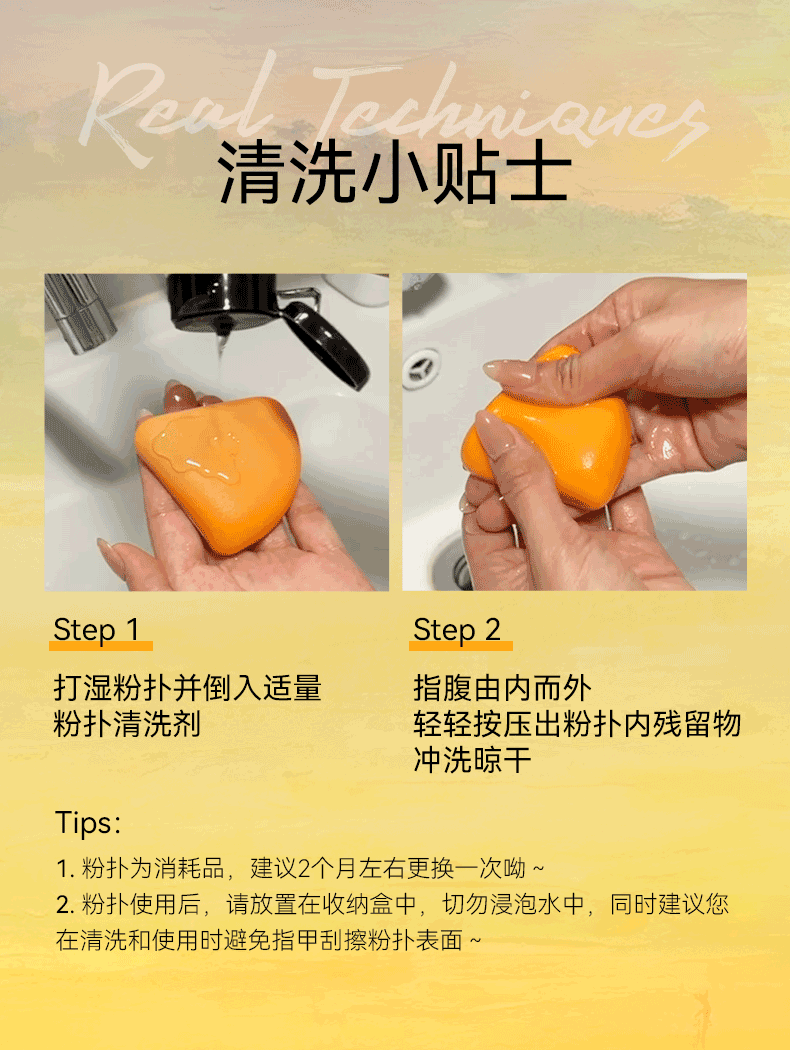 Real Techniques

清洗小贴士

Step 1

打湿粉扑并倒入适量粉扑清洗剂

Step 2

指腹由内而外
轻轻按压出粉扑内残留物
冲洗晾干

Tips:

1. 粉扑为消耗品，建议2个月左右更换一次呦 ~

2. 粉扑使用后，请放置在收纳盒中，切勿浸泡水中，同时建议您在清洗和使用时避免指甲刮擦粉扑表面 ~