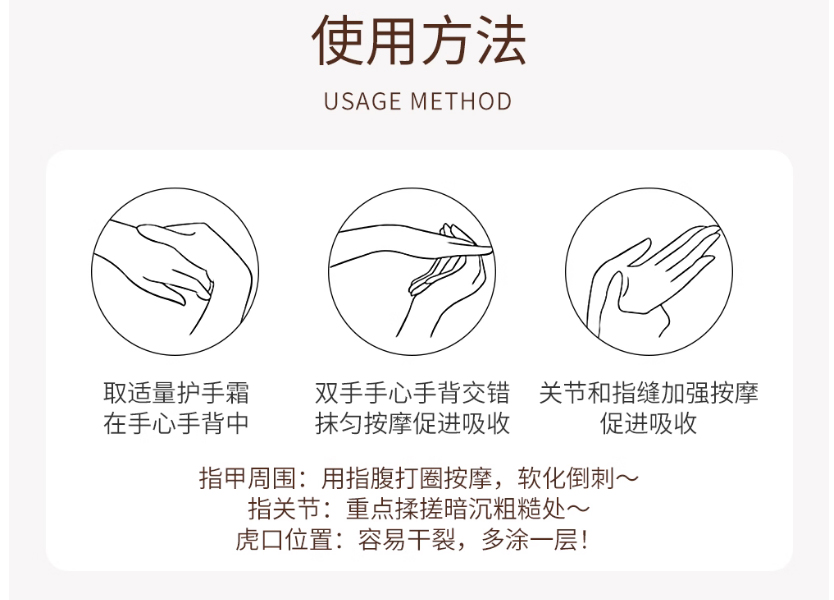 使用方法

USAGE METHOD

取适量护手霜
在手心手背中

双手手心手背交错
抹匀按摩促进吸收

关节和指缝加强按摩
促进吸收

指甲周围：用指腹打圈按摩，软化倒刺～
指关节：重点揉搓暗沉粗糙处～
虎口位置：容易干裂，多涂一层！