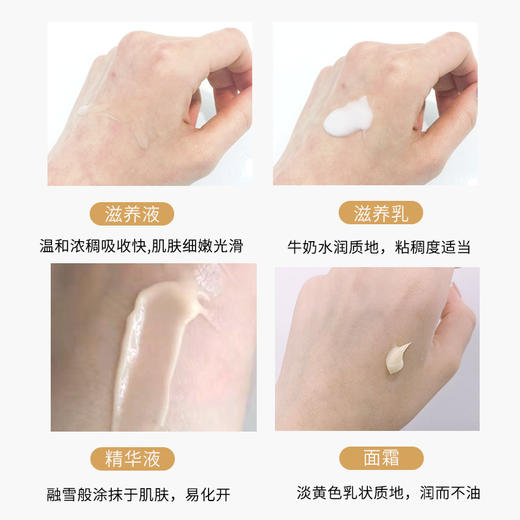 滋养液

温和浓稠吸收快,肌肤细嫩光滑

滋养乳

牛奶水润质地，粘稠度适当

精华液

融雪般涂抹于肌肤，易化开

面霜

淡黄色乳状质地，润而不油