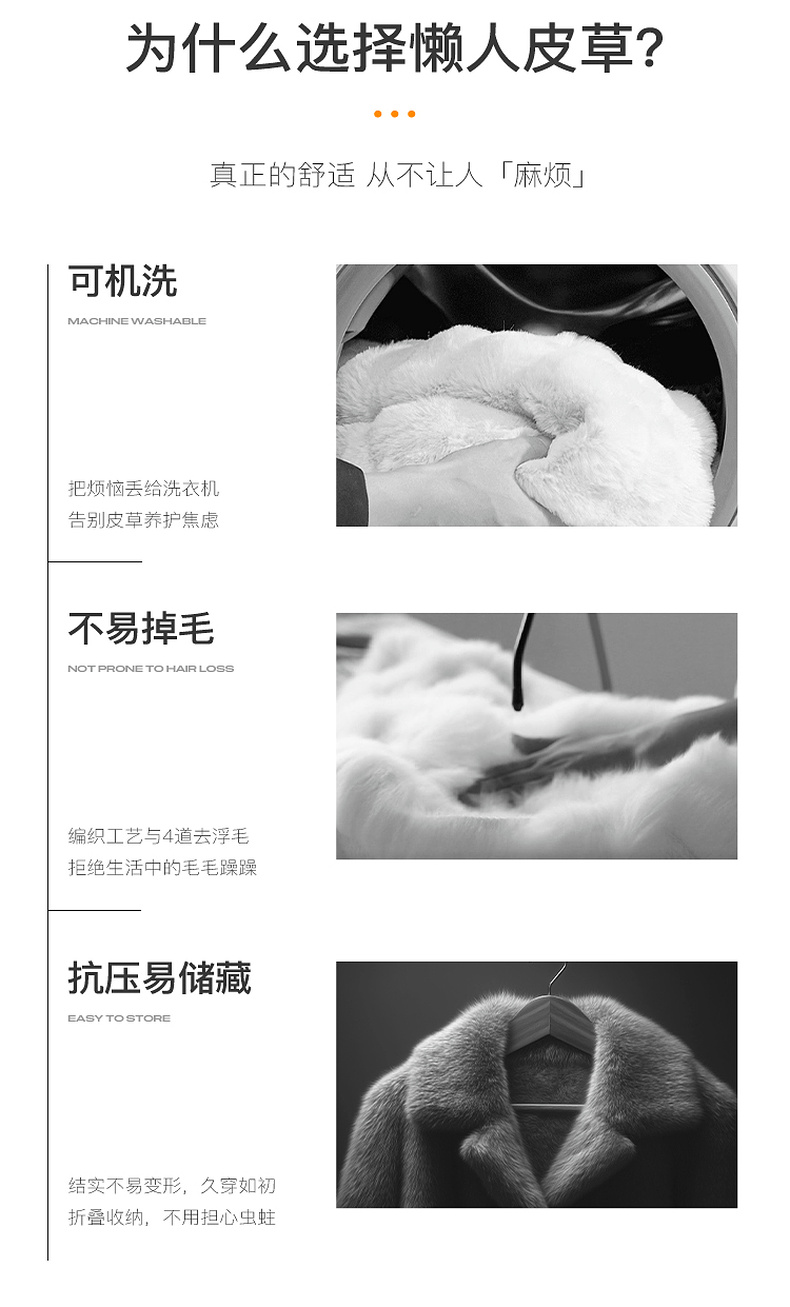 为什么选择懒人皮草?

真正的舒适 从不让人「麻烦」

可机洗

MACHINE WASHABLE

把烦恼丢给洗衣机
告别皮草养护焦虑

不易掉毛

NOT PRONE TO HAIR LOSS

编织工艺与4道去浮毛
拒绝生活中的毛毛躁躁

抗压易储藏

EASY TO STORE

结实不易变形，久穿如初
折叠收纳，不用担心虫蛀