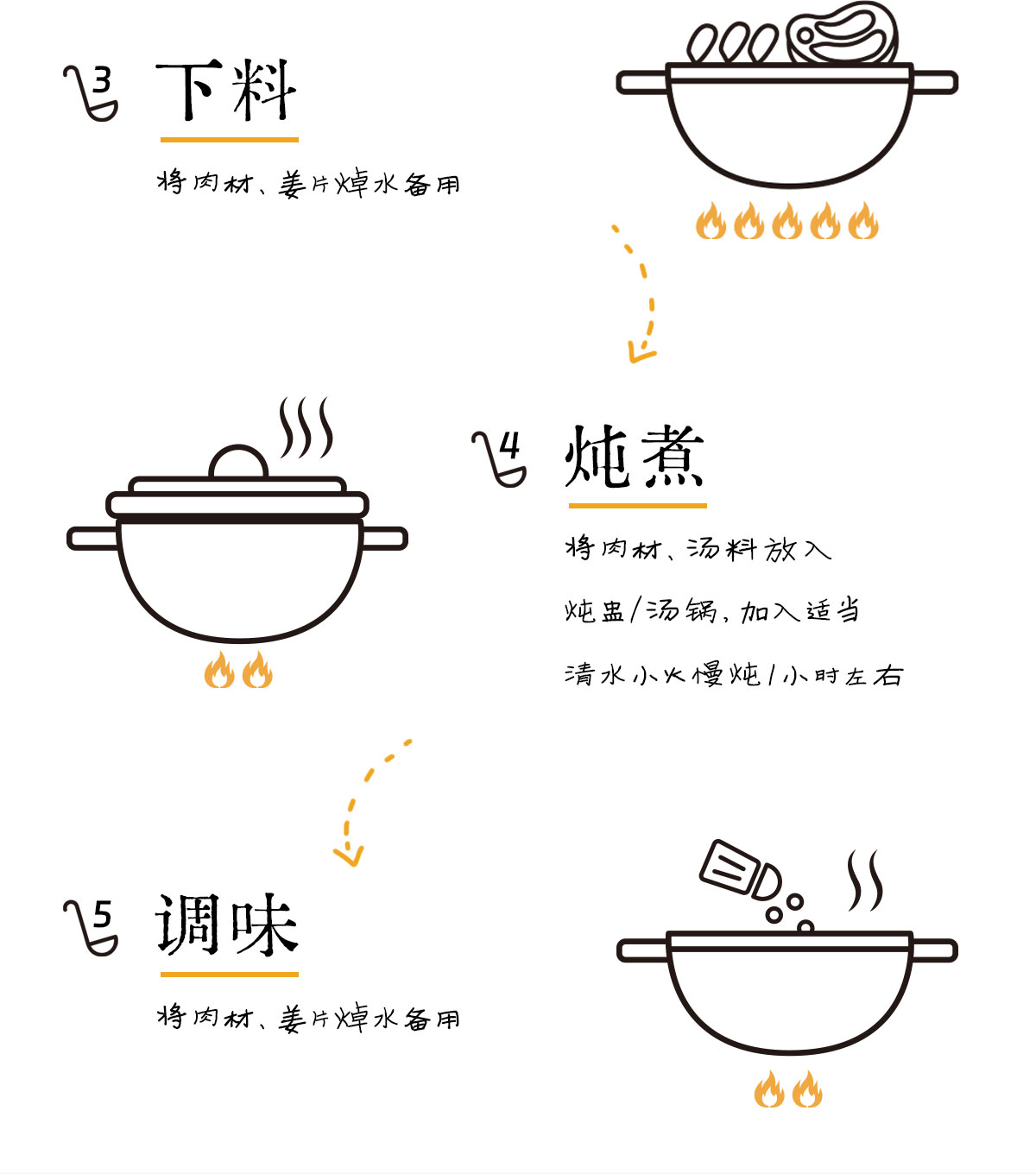 3 下料

将肉材、姜片焯水备用

4 炖煮

将肉材、汤料放入
炖盅/汤锅，加入适当
清水小火慢炖1小时左右

5 调味

将肉材、姜片焯水备用