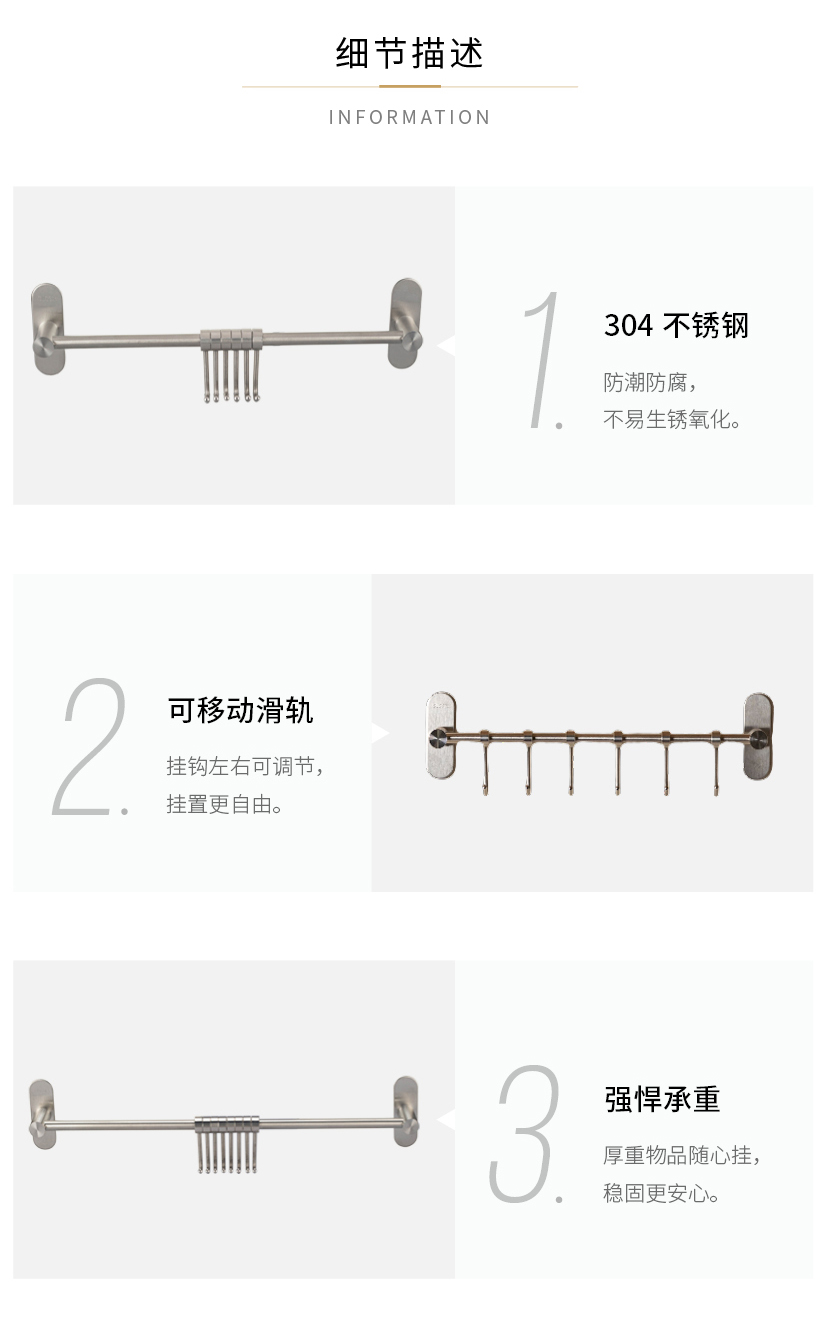 细节描述

INFORMATION

1.

304 不锈钢

防潮防腐，
不易生锈氧化。

2.

可移动滑轨

挂钩左右可调节，
挂置更自由。

3.

强悍承重

厚重物品随心挂，
稳固更安心。