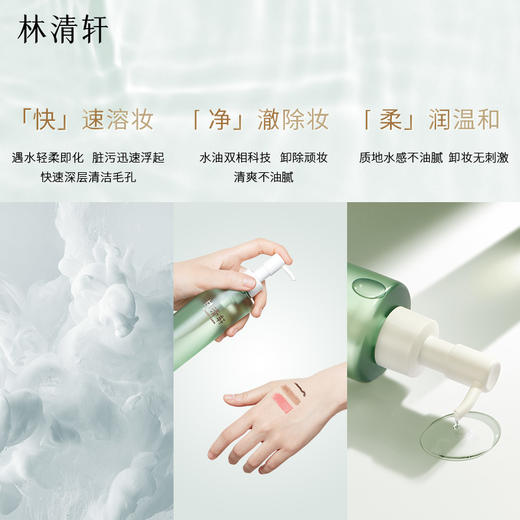 林清轩

「快」速溶妆

遇水轻柔即化 脏污迅速浮起 快速深层清洁毛孔

「净」澈除妆

水油双相科技 卸除顽妆 清爽不油腻

「柔」润温和

质地水感不油腻 卸妆无刺激

林清轩