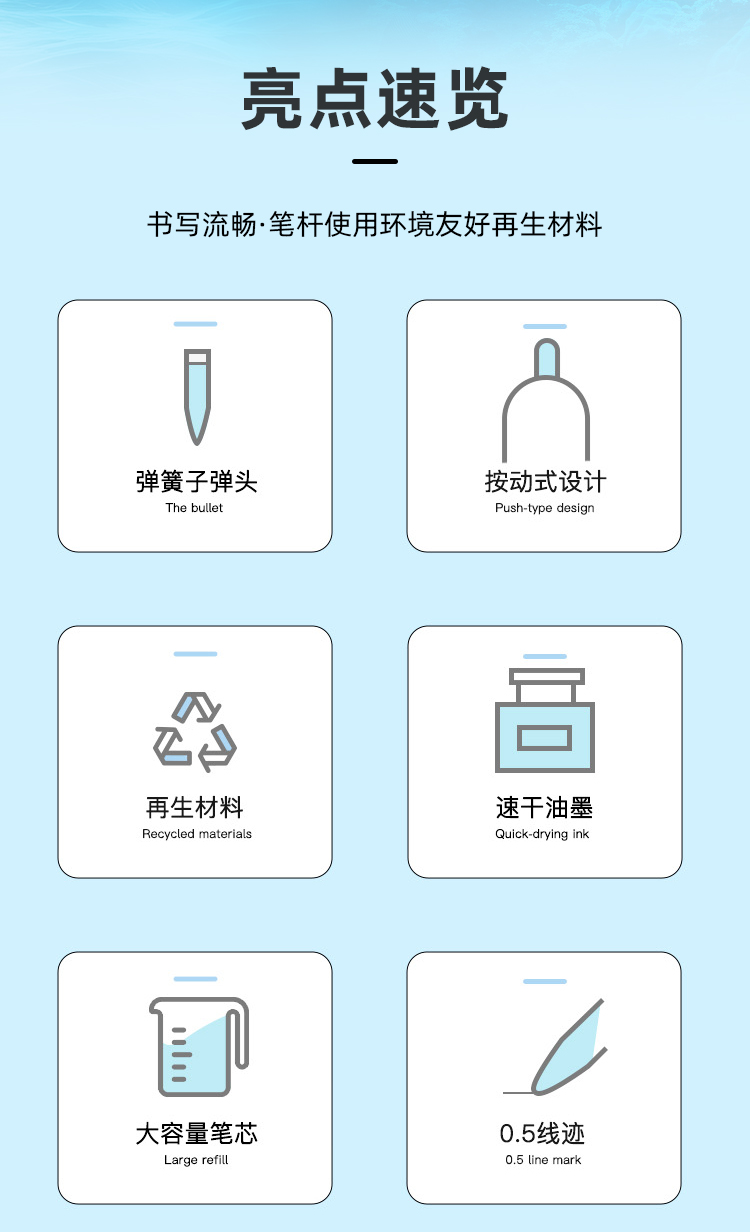 亮点速览

书写流畅·笔杆使用环境友好再生材料

弹簧子弹头
The bullet

按动式设计
Push-type design

再生材料
Recycled materials

速干油墨
Quick-drying ink

大容量笔芯
Large refill

0.5线迹
0.5 line mark