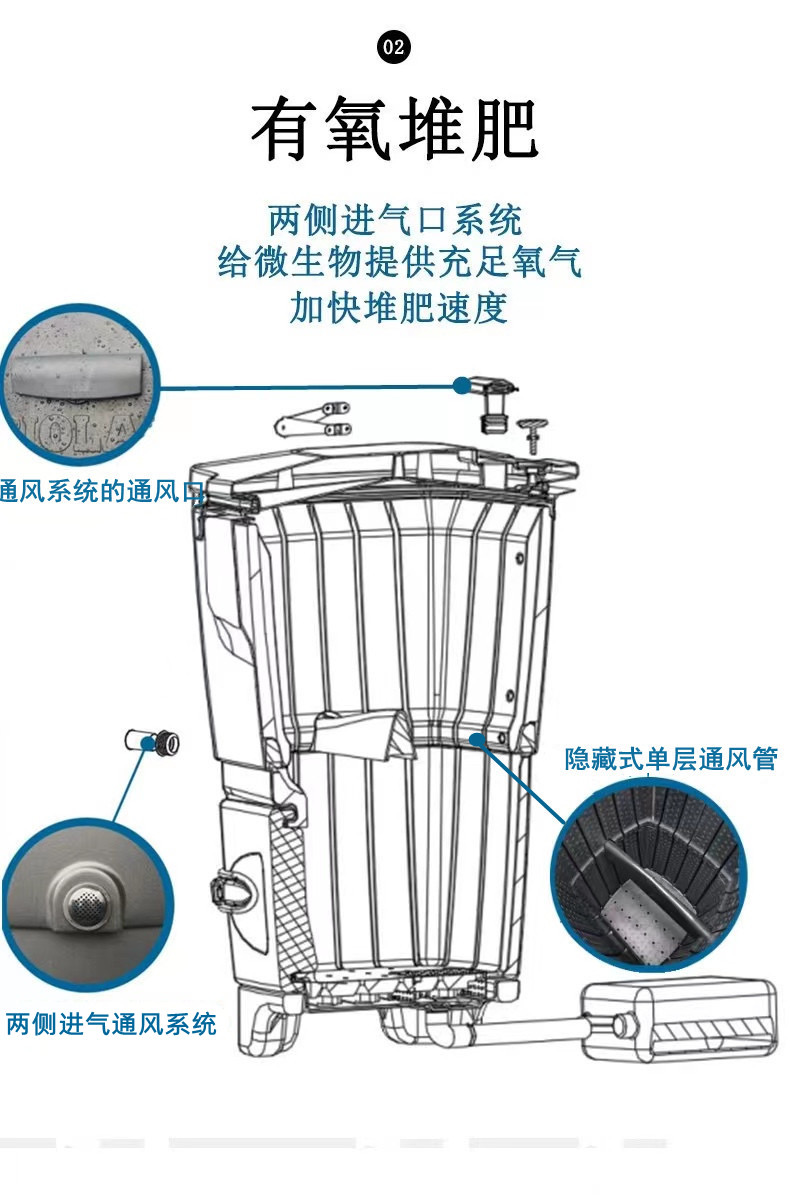 02

有氧堆肥

两侧进气口系统
给微生物提供充足氧气
加快堆肥速度

通风系统的通风口

隐藏式单层通风管

两侧进气通风系统