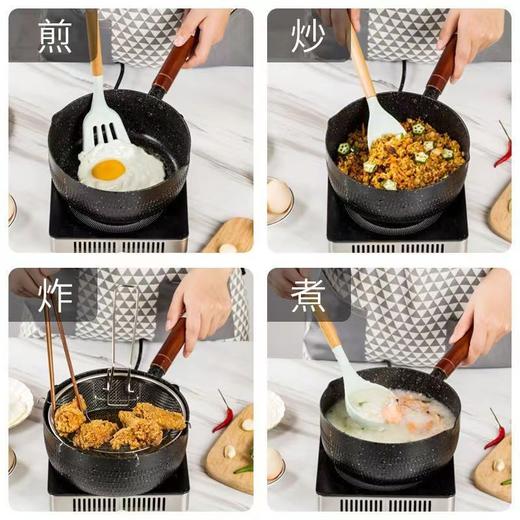 煎

炒

炸

煮