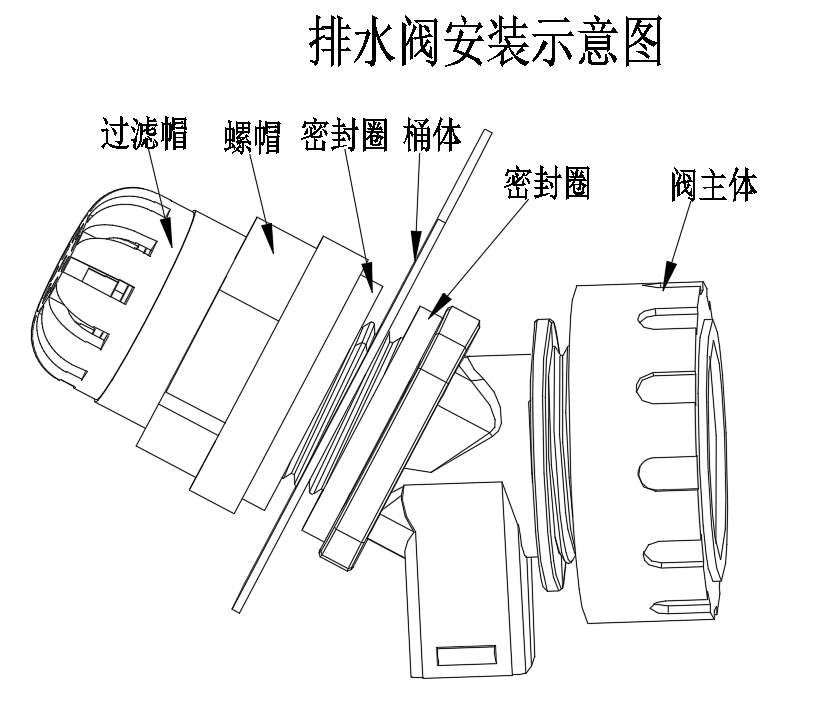 排水阀安装示意图

过滤帽 螺帽 密封圈 桶体

密封圈

阀主体