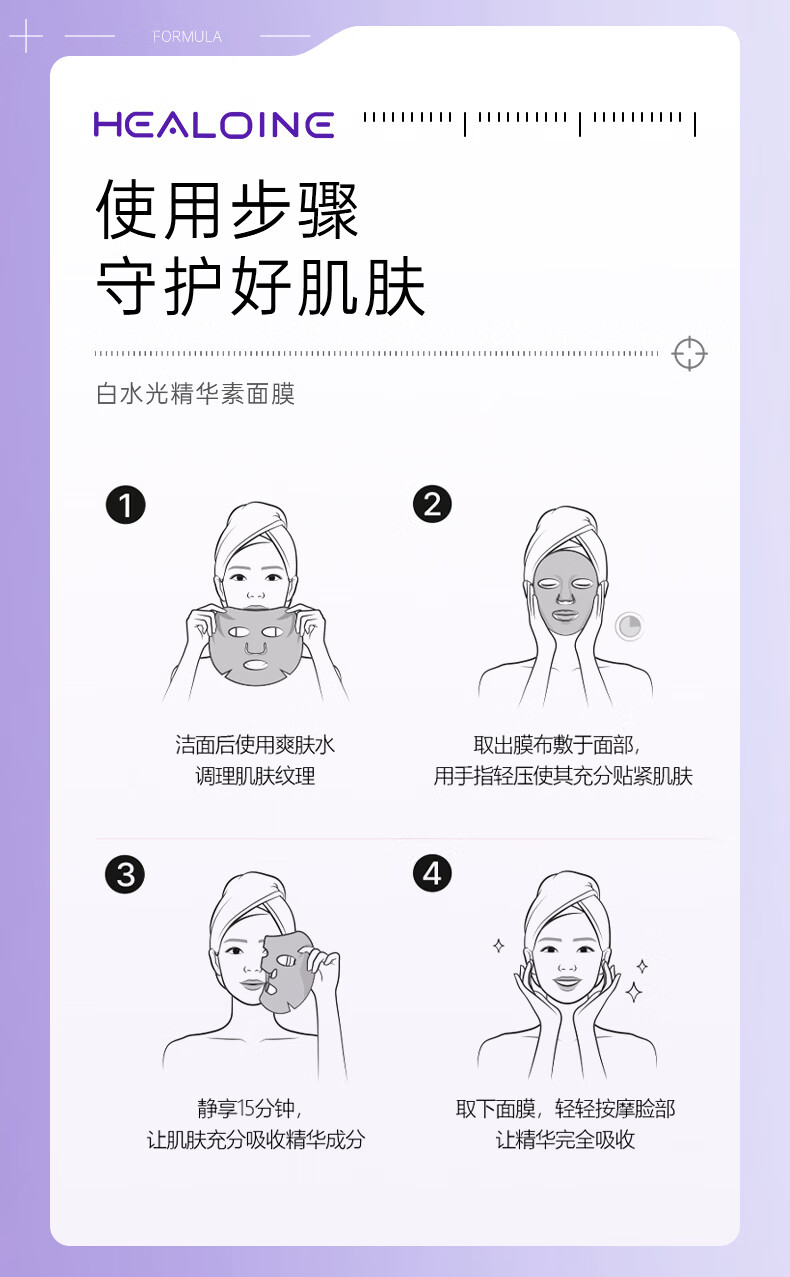 FORMULA

HEALOINE

使用步骤
守护好肌肤

白水光精华素面膜

1
洁面后使用爽肤水
调理肌肤纹理

2
取出膜布敷于面部，
用手指轻压使其充分贴紧肌肤

3
静享15分钟，
让肌肤充分吸收精华成分

4
取下面膜，轻轻按摩脸部
让精华完全吸收