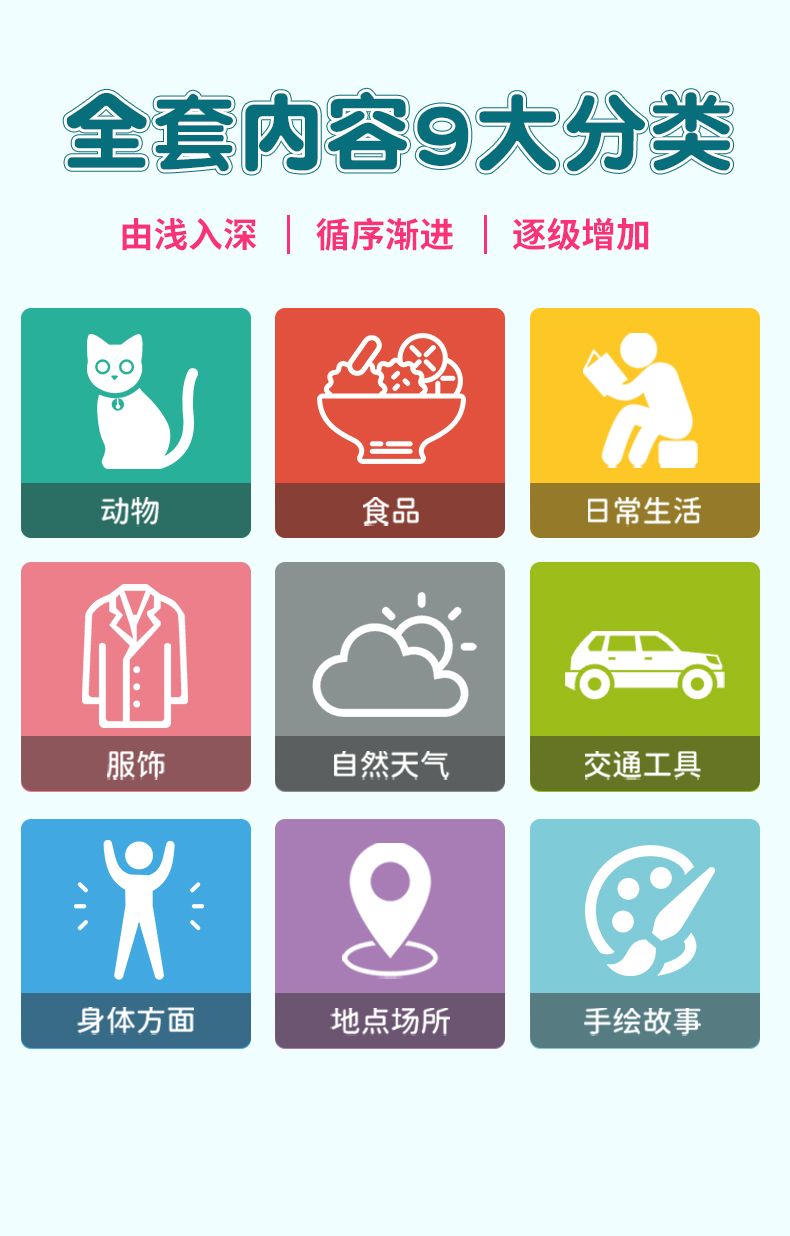 全套内容9大分类

由浅入深 | 循序渐进 | 逐级增加

动物

食品

日常生活

服饰

自然天气

交通工具

身体方面

地点场所

手绘故事