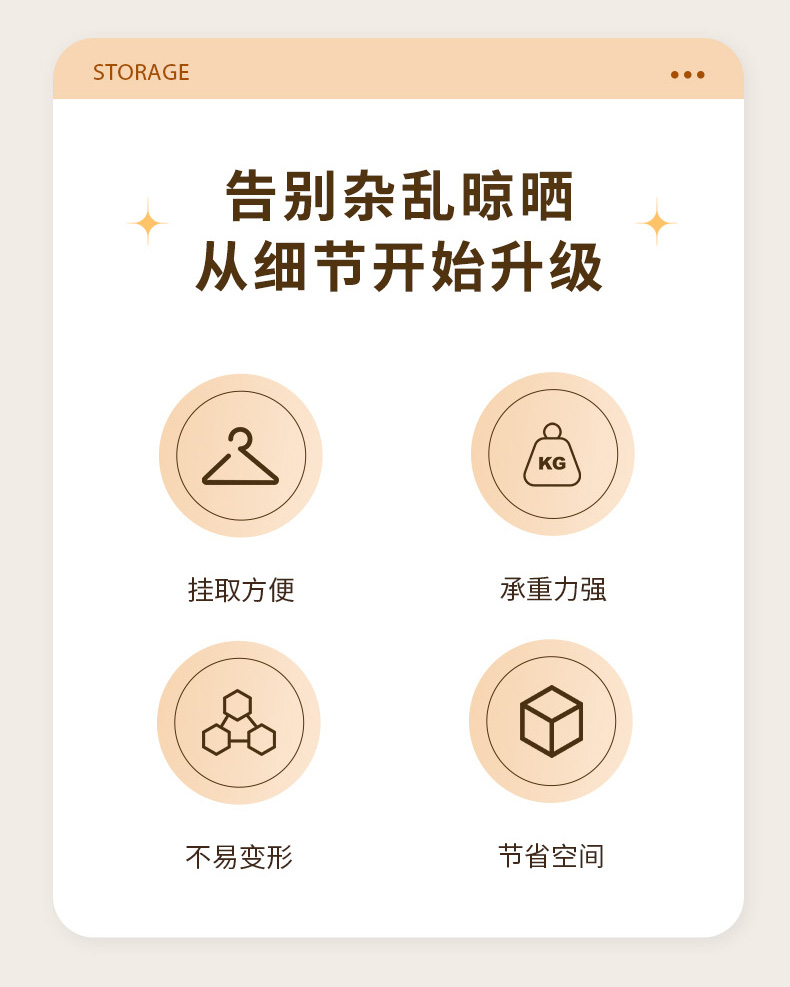 STORAGE

告别杂乱晾晒
从细节开始升级

KG

挂取方便

承重力强

不易变形

节省空间