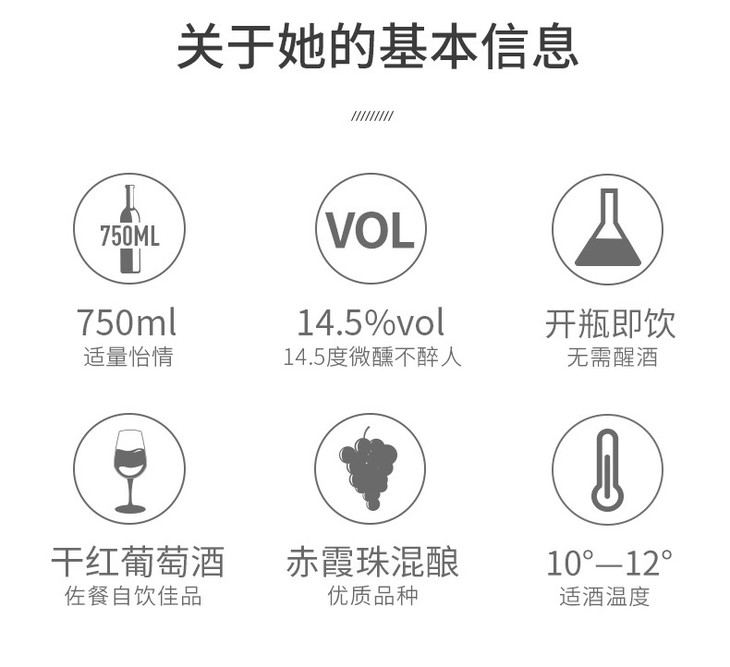 关于她的基本信息

////////

750ML

750ml
适量怡情

VOL

14.5%vol
14.5度微醺不醉人

开瓶即饮
无需醒酒

干红葡萄酒
佐餐自饮佳品

赤霞珠混酿
优质品种

10°—12°
适酒温度