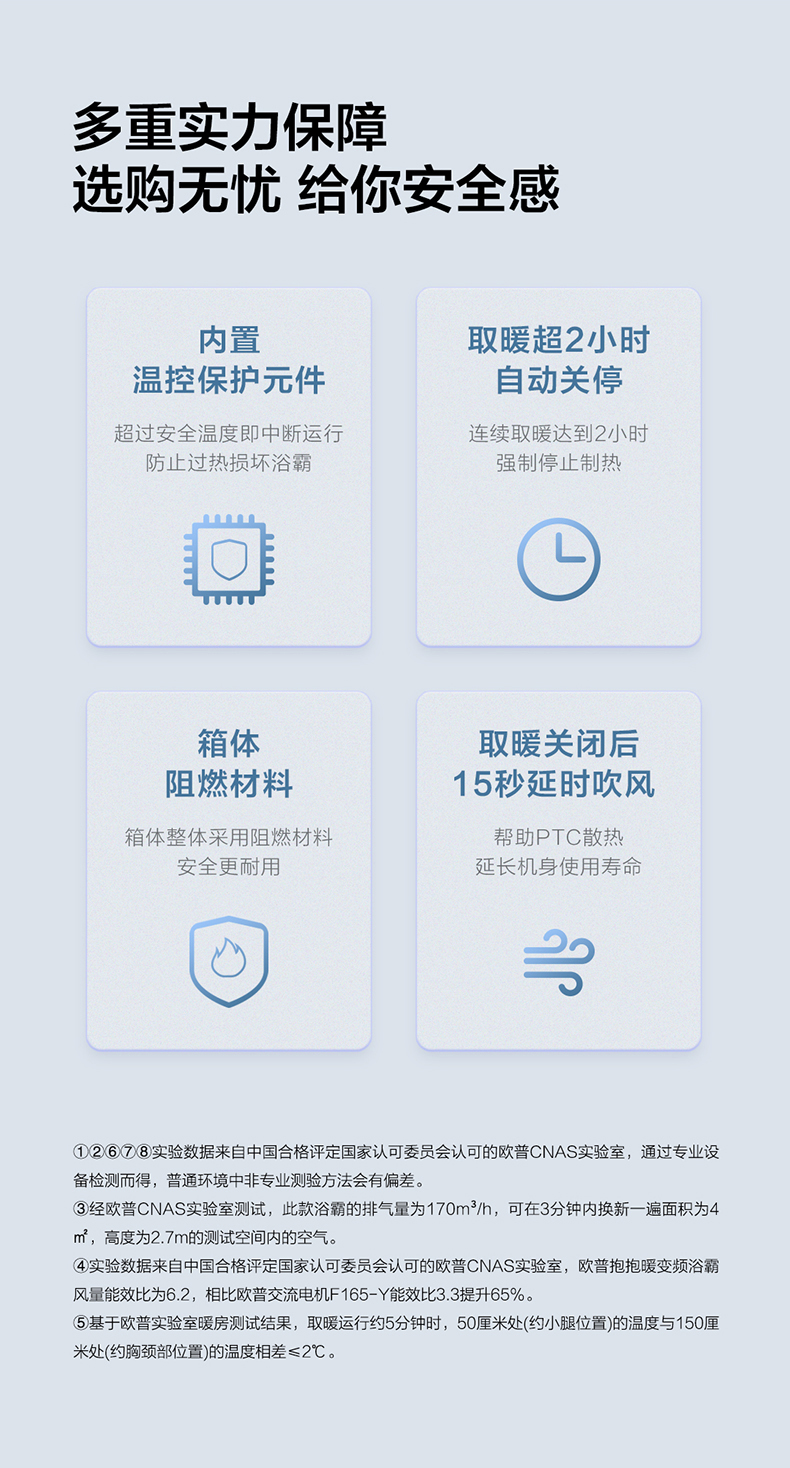 多重实力保障
选购无忧 给你安全感

内置
温控保护元件

超过安全温度即中断运行
防止过热损坏浴霸

取暖超2小时
自动关停

连续取暖达到2小时
强制停止制热

箱体
阻燃材料

箱体整体采用阻燃材料
安全更耐用

取暖关闭后
15秒延时吹风

帮助PTC散热
延长机身使用寿命

①②⑥⑦⑧实验数据来自中国合格评定国家认可委员会认可的欧普CNAS实验室，通过专业设备检测而得，普通环境中非专业测验方法会有偏差。
③经欧普CNAS实验室测试，此款浴霸的排气量为170m³/h，可在3分钟内换新一遍面积为4㎡，高度为2.7m的测试空间内的空气。
④实验数据来自中国合格评定国家认可委员会认可的欧普CNAS实验室，欧普抱抱暖变频浴霸风量能效比为6.2，相比欧普交流电机F165-Y能效比3.3提升65%。
⑤基于欧普实验室暖房测试结果，取暖运行约5分钟时，50厘米处(约小腿位置)的温度与150厘米处(约胸颈部位置)的温度相差≤2℃。