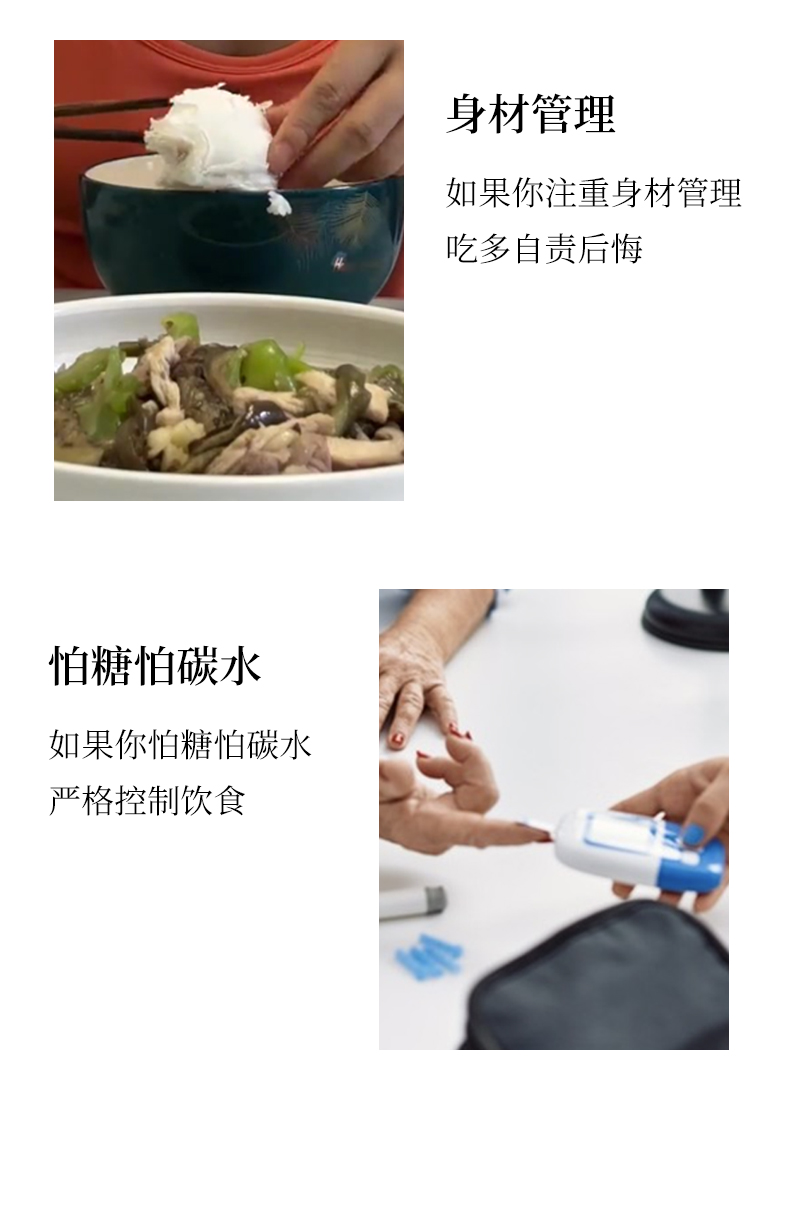 身材管理

如果你注重身材管理
吃多自责后悔

怕糖怕碳水

如果你怕糖怕碳水
严格控制饮食