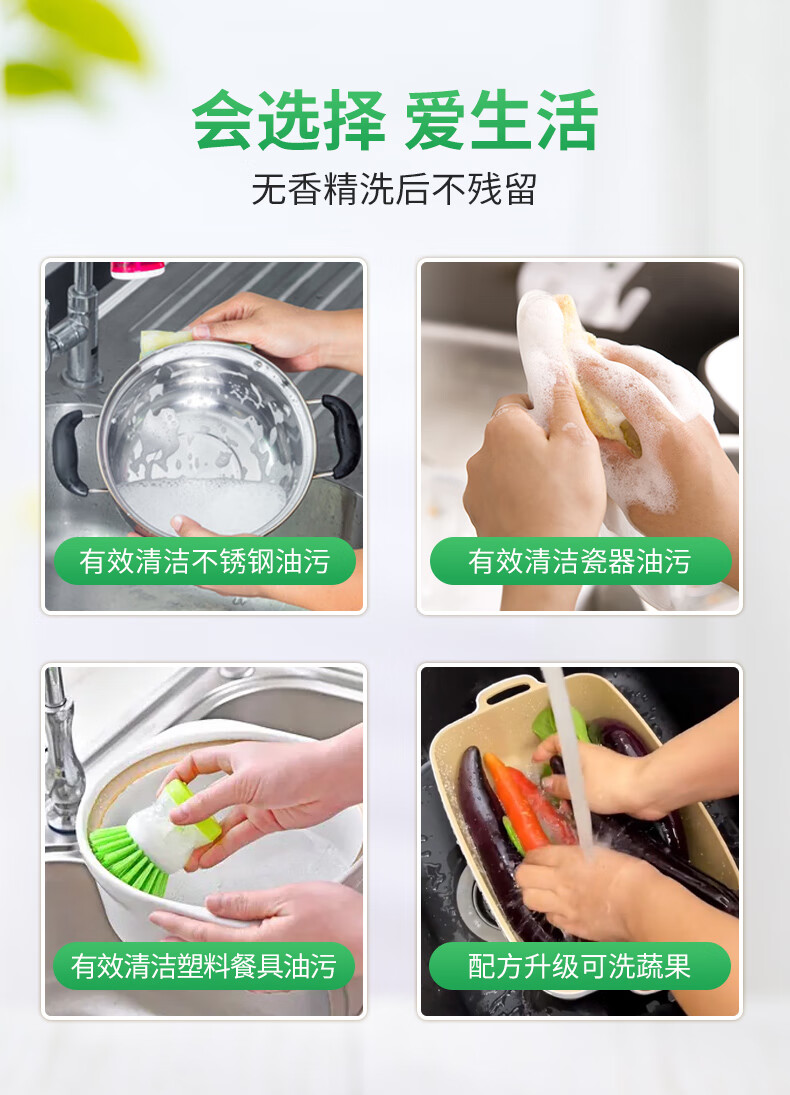 会选择 爱生活

无香精洗后不残留

有效清洁不锈钢油污

有效清洁瓷器油污

有效清洁塑料餐具油污

配方升级可洗蔬果