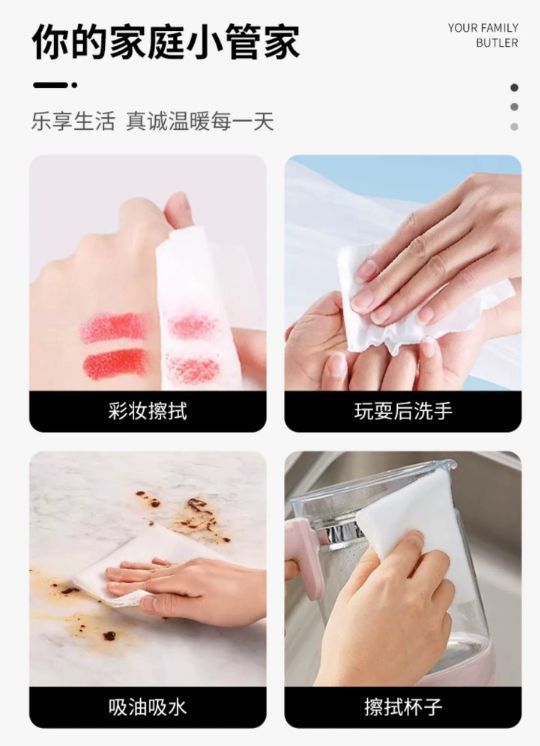 你的家庭小管家

YOUR FAMILY BUTLER

乐享生活 真诚温暖每一天

彩妆擦拭

玩耍后洗手

吸油吸水

擦拭杯子