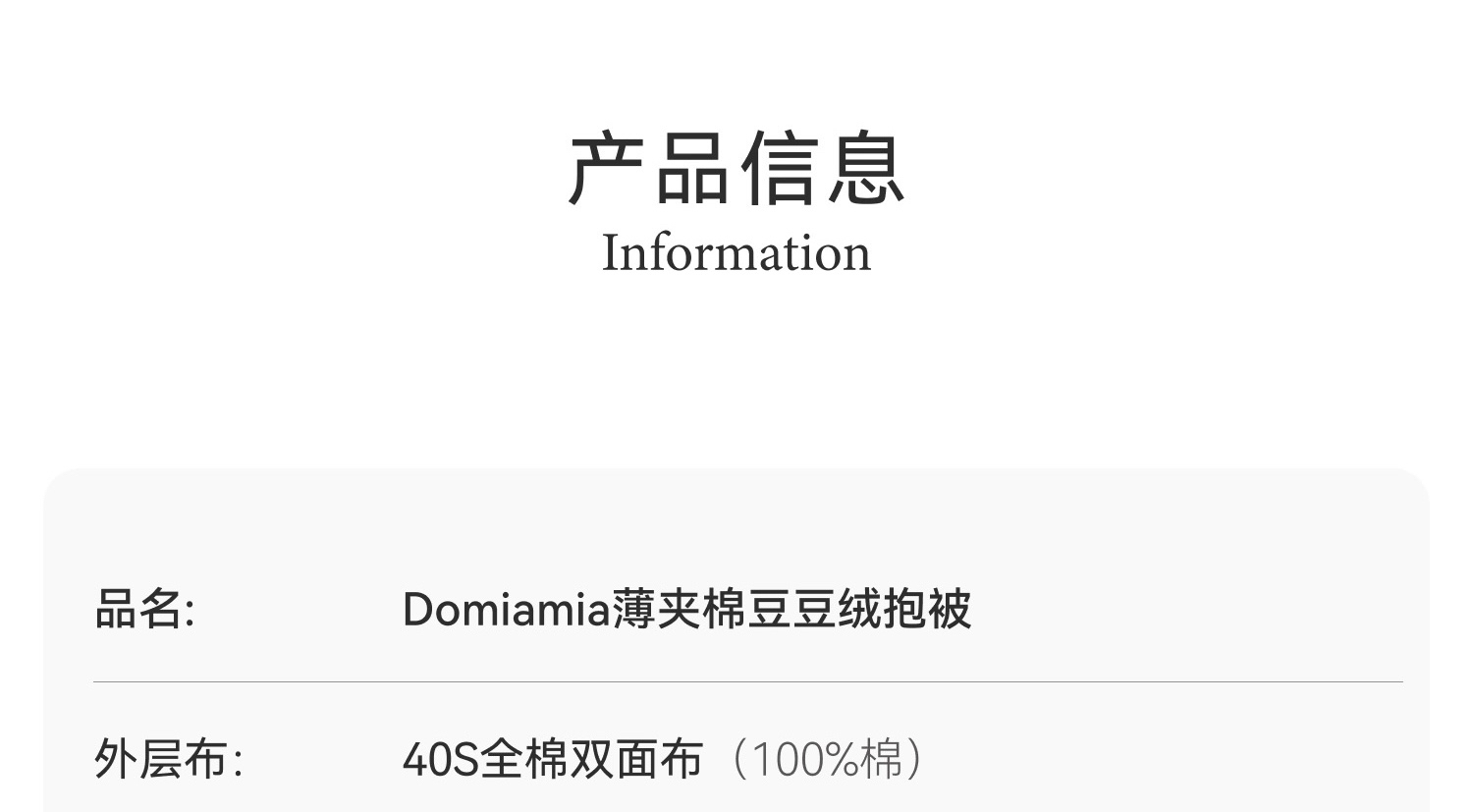 产品信息
Information

| 品名: | Domiamia薄夹棉豆豆绒抱被 |
|---|---|
| 外层布: | 40S全棉双面布（100%棉） |