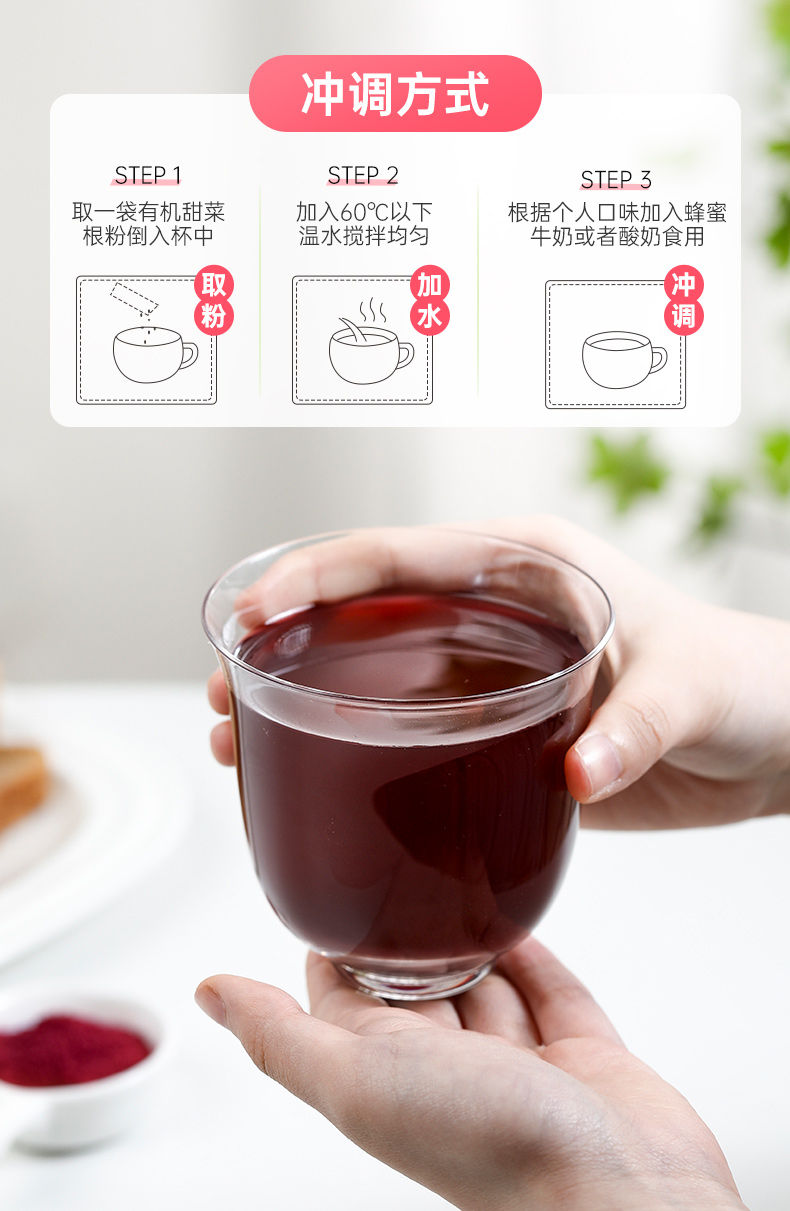 冲调方式

STEP 1
取一袋有机甜菜根粉倒入杯中

取粉

STEP 2
加入60℃以下温水搅拌均匀

加水

STEP 3
根据个人口味加入蜂蜜牛奶或者酸奶食用

冲调