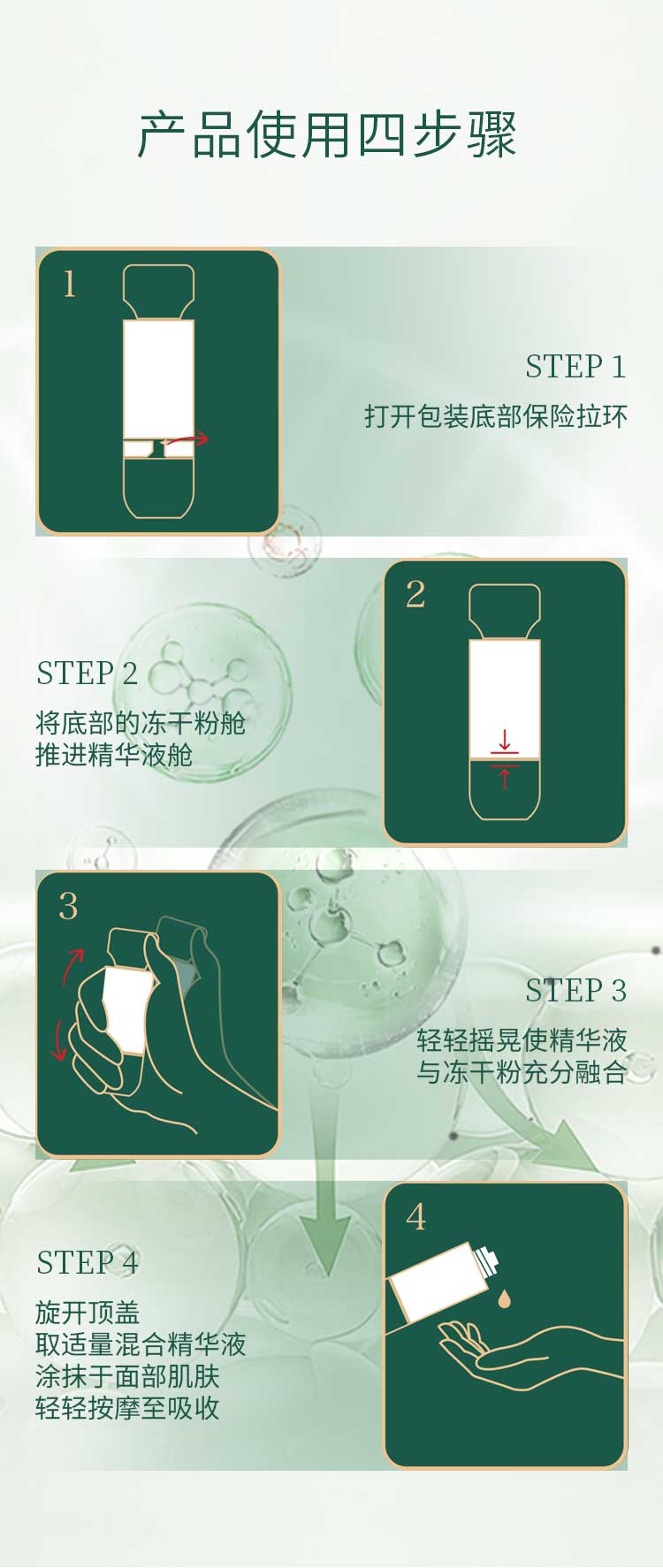 产品使用四步骤

1

STEP 1
打开包装底部保险拉环

2

STEP 2
将底部的冻干粉舱
推进精华液舱

3

STEP 3
轻轻摇晃使精华液
与冻干粉充分融合

4

STEP 4
旋开顶盖
取适量混合精华液
涂抹于面部肌肤
轻轻按摩至吸收