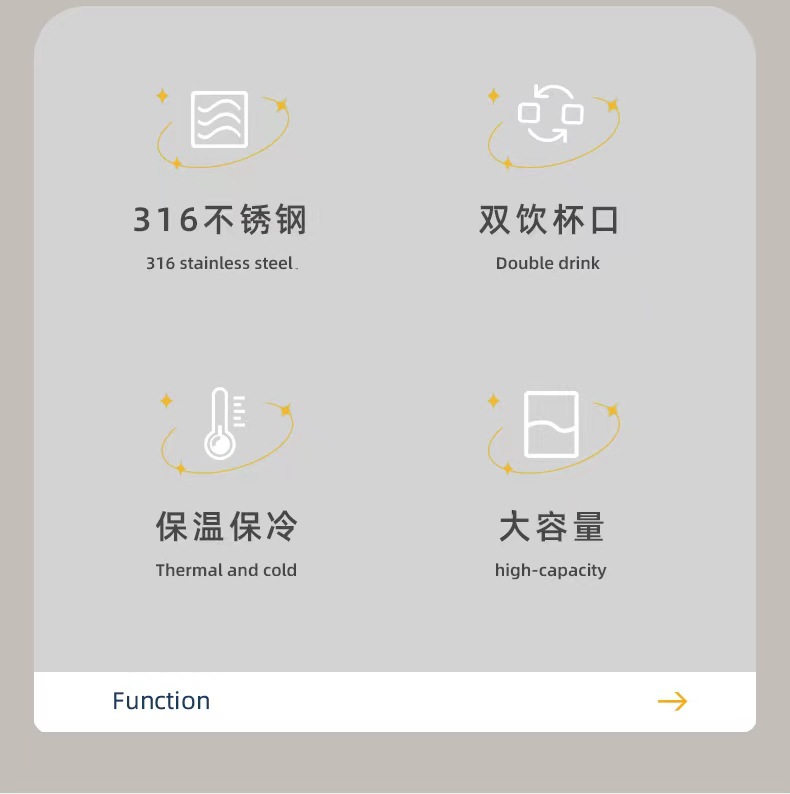 316不锈钢
316 stainless steel.

双饮杯口
Double drink

保温保冷
Thermal and cold

大容量
high-capacity

Function
→