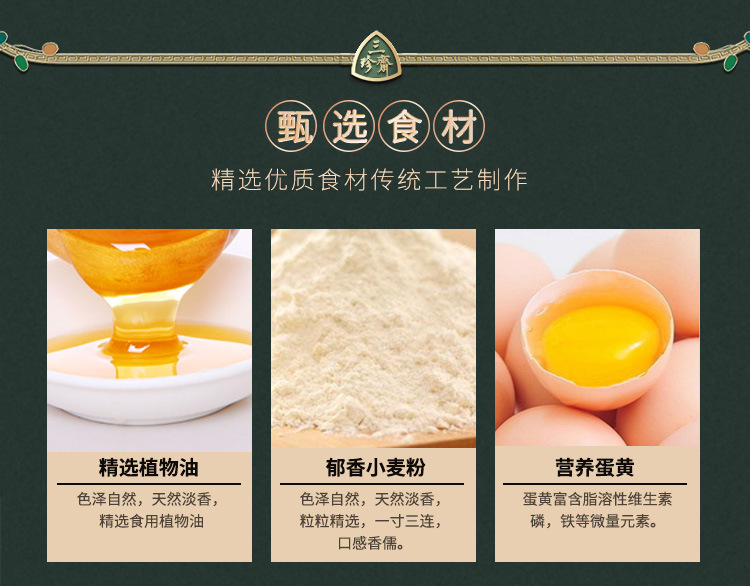 三珍齋

甄选食材

精选优质食材传统工艺制作

精选植物油

色泽自然，天然淡香，精选食用植物油

郁香小麦粉

色泽自然，天然淡香，粒粒精选，一寸三连，口感香儒。

营养蛋黄

蛋黄富含脂溶性维生素磷，铁等微量元素。