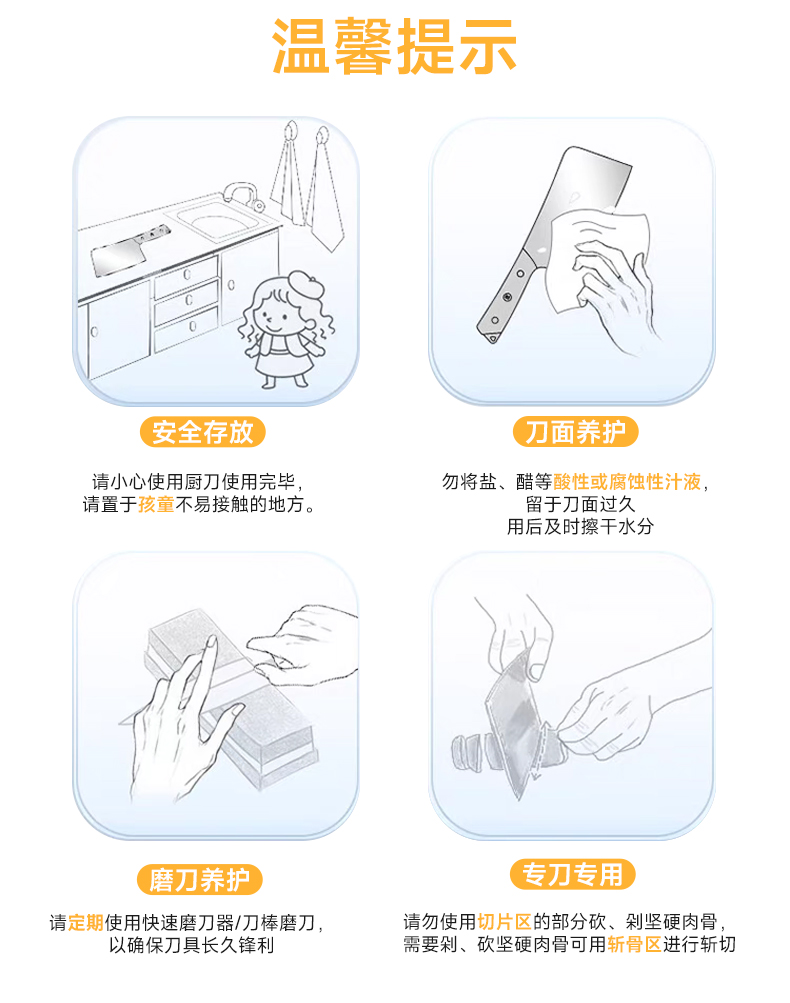 温馨提示

安全存放

请小心使用厨刀使用完毕，请置于孩童不易接触的地方。

刀面养护

勿将盐、醋等酸性或腐蚀性汁液，留于刀面过久
用后及时擦干水分

磨刀养护

请定期使用快速磨刀器/刀棒磨刀，以确保刀具长久锋利

专刀专用

请勿使用切片区的部分砍、剁坚硬肉骨，需要剁、砍坚硬肉骨可用斩骨区进行斩切