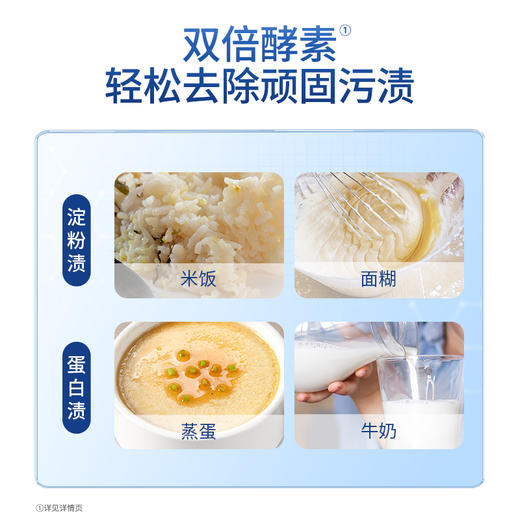 双倍酵素①
轻松去除顽固污渍

淀粉渍

米饭

面糊

蛋白渍

蒸蛋

牛奶

①详见详情页