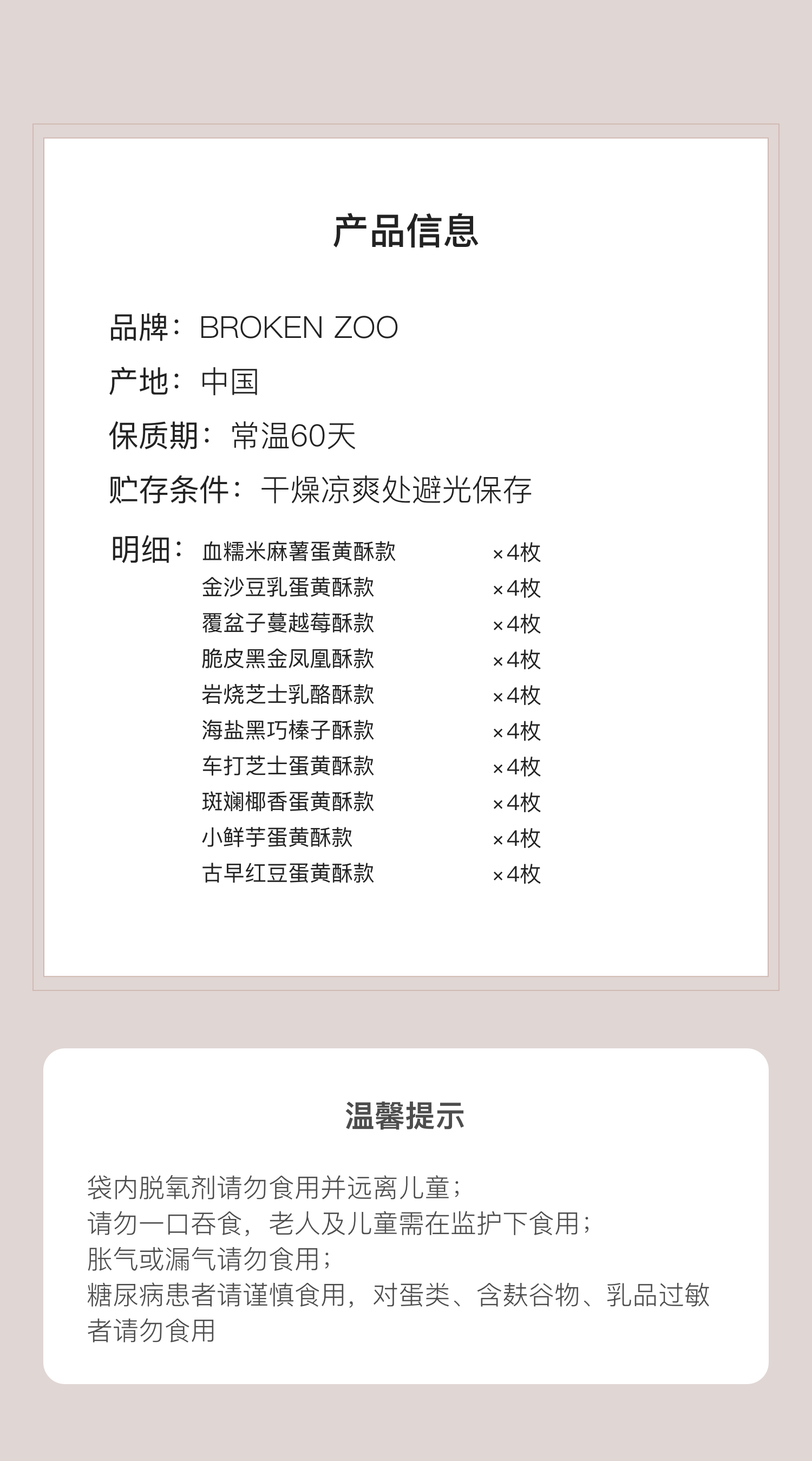 产品信息

品牌：BROKEN ZOO
产地：中国
保质期：常温60天
贮存条件：干燥凉爽处避光保存

明细：血糯米麻薯蛋黄酥款 ×4枚
金沙豆乳蛋黄酥款 ×4枚
覆盆子蔓越莓酥款 ×4枚
脆皮黑金凤凰酥款 ×4枚
岩烧芝士乳酪酥款 ×4枚
海盐黑巧榛子酥款 ×4枚
车打芝士蛋黄酥款 ×4枚
斑斓椰香蛋黄酥款 ×4枚
小鲜芋蛋黄酥款 ×4枚
古早红豆蛋黄酥款 ×4枚

温馨提示

袋内脱氧剂请勿食用并远离儿童；
请勿一口吞食，老人及儿童需在监护下食用；
胀气或漏气请勿食用；
糖尿病患者请谨慎食用，对蛋类、含麸谷物、乳品过敏者请勿食用