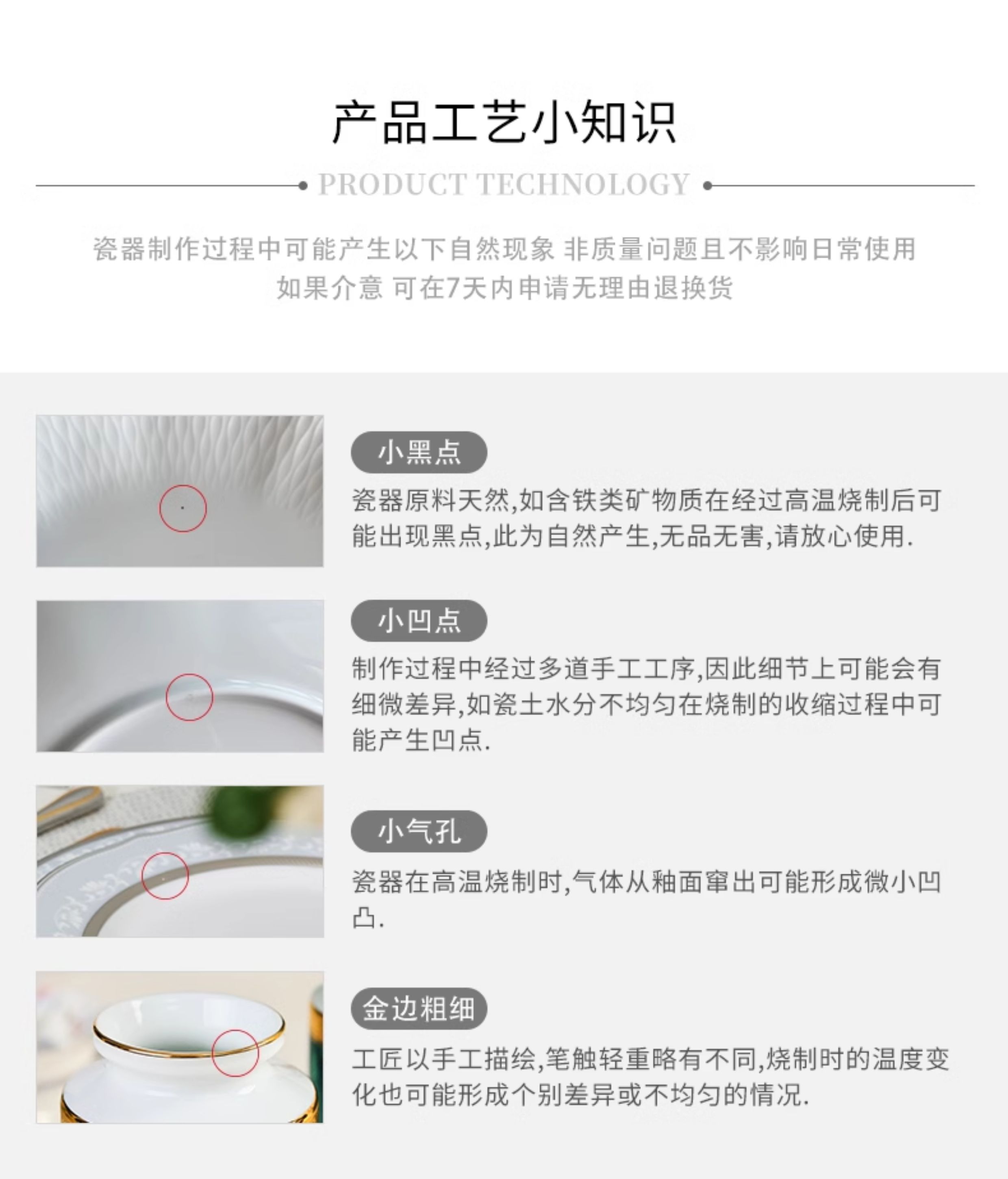 产品工艺小知识

PRODUCT TECHNOLOGY

瓷器制作过程中可能产生以下自然现象 非质量问题且不影响日常使用
如果介意 可在7天内申请无理由退换货

小黑点

瓷器原料天然,如含铁类矿物质在经过高温烧制后可能出现黑点,此为自然产生,无品无害,请放心使用.

小凹点

制作过程中经过多道手工工序,因此细节上可能会有细微差异,如瓷土水分不均匀在烧制的收缩过程中可能产生凹点.

小气孔

瓷器在高温烧制时,气体从釉面窜出可能形成微小凹凸.

金边粗细

工匠以手工描绘,笔触轻重略有不同,烧制时的温度变化也可能形成个别差异或不均匀的情况.