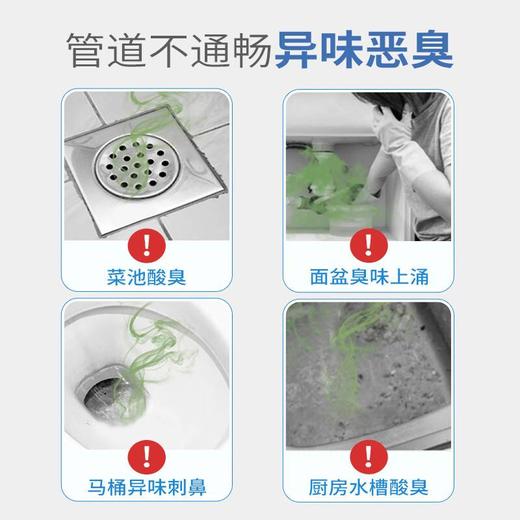 管道不通畅异味恶臭

!
菜池酸臭

!
面盆臭味上涌

!
马桶异味刺鼻

!
厨房水槽酸臭