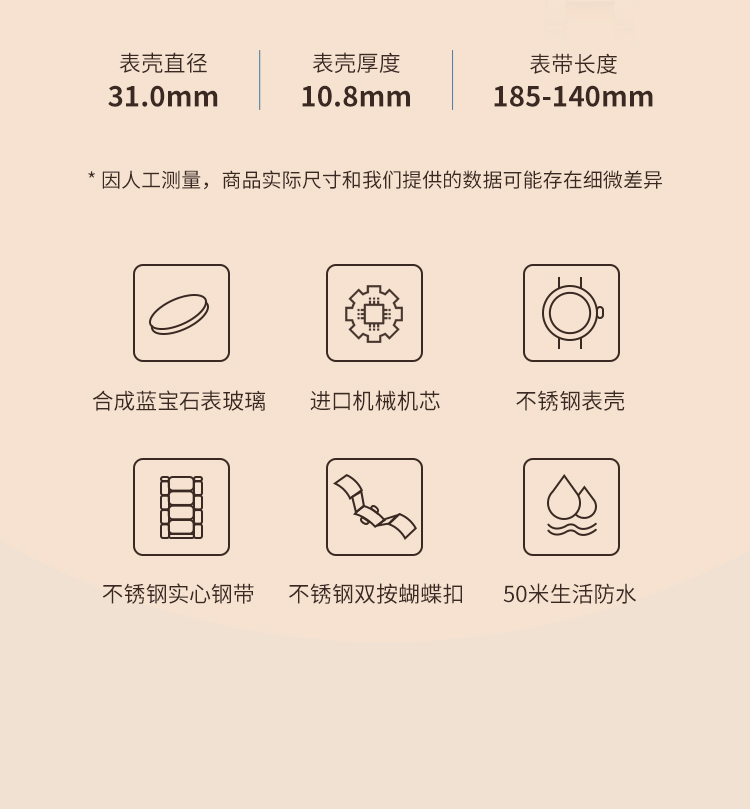 表壳直径
31.0mm

表壳厚度
10.8mm

表带长度
185-140mm

* 因人工测量，商品实际尺寸和我们提供的数据可能存在细微差异

合成蓝宝石表玻璃

进口机械机芯

不锈钢表壳

不锈钢实心钢带

不锈钢双按蝴蝶扣

50米生活防水