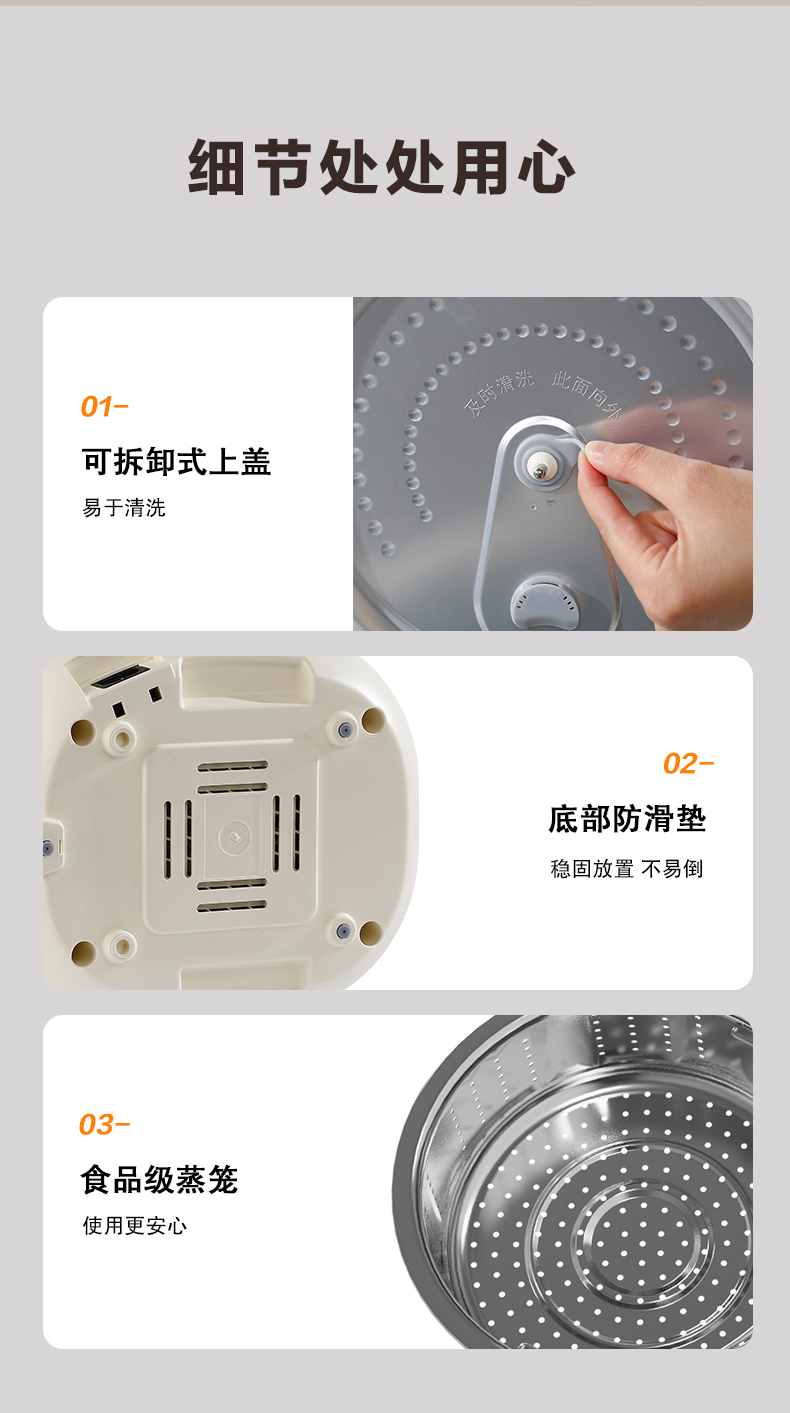 细节处处用心

01-

可拆卸式上盖

易于清洗

及时清洗 此面向外

02-

底部防滑垫

稳固放置 不易倒

03-

食品级蒸笼

使用更安心