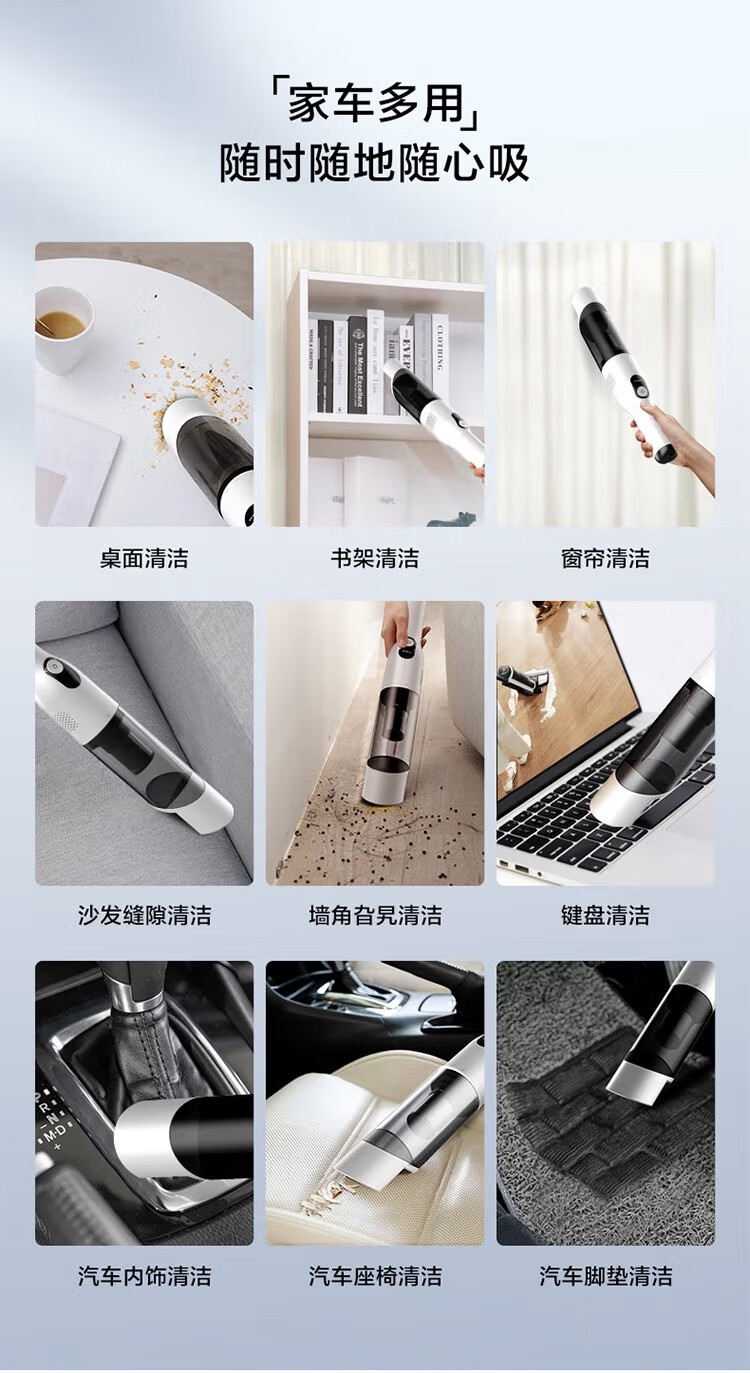 「家车多用」
随时随地随心吸

桌面清洁

书架清洁

窗帘清洁

沙发缝隙清洁

墙角旮旯清洁

键盘清洁

汽车内饰清洁

汽车座椅清洁

汽车脚垫清洁