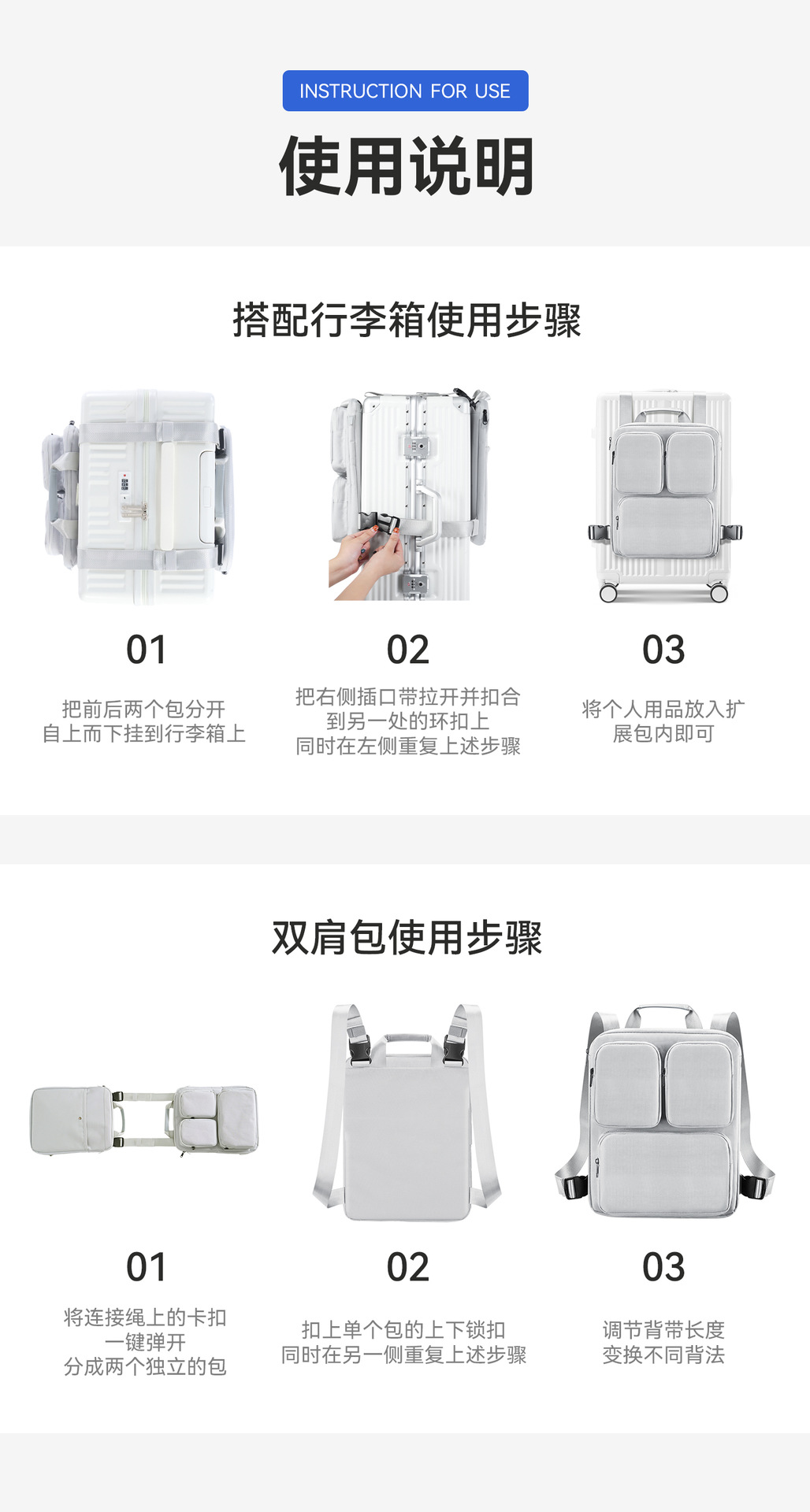 INSTRUCTION FOR USE

使用说明

搭配行李箱使用步骤

01

把前后两个包分开
自上而下挂到行李箱上

02

把右侧插口带拉开并扣合
到另一处的环扣上
同时在左侧重复上述步骤

03

将个人用品放入扩
展包内即可

双肩包使用步骤

01

将连接绳上的卡扣
一键弹开
分成两个独立的包

02

扣上单个包的上下锁扣
同时在另一侧重复上述步骤

03

调节背带长度
变换不同背法