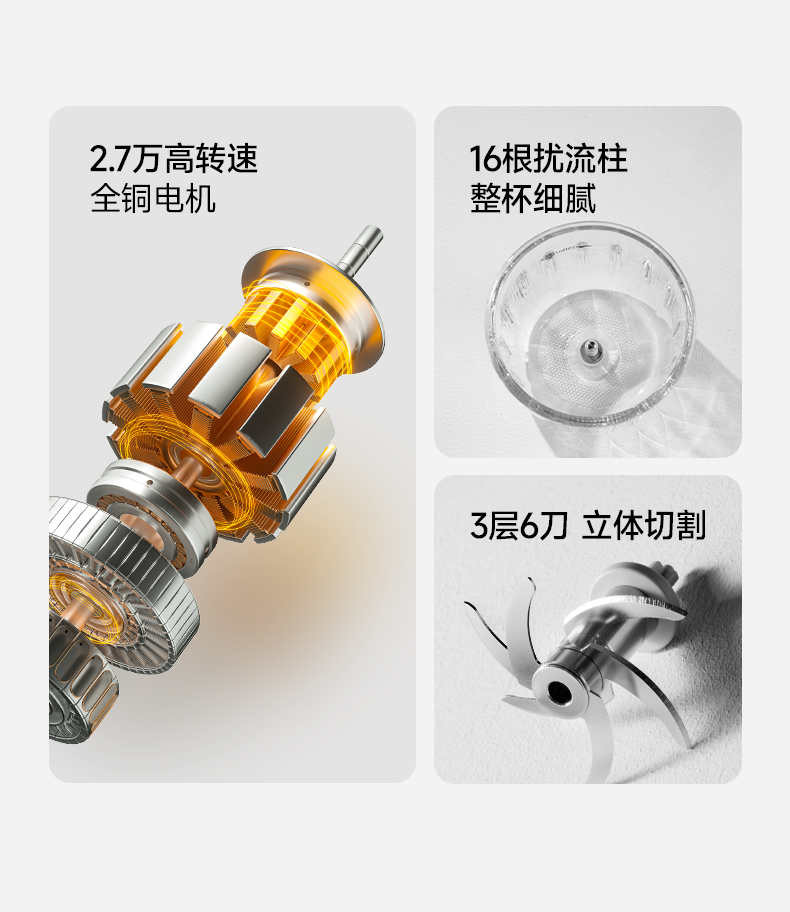 2.7万高转速
全铜电机

16根扰流柱
整杯细腻

3层6刀 立体切割