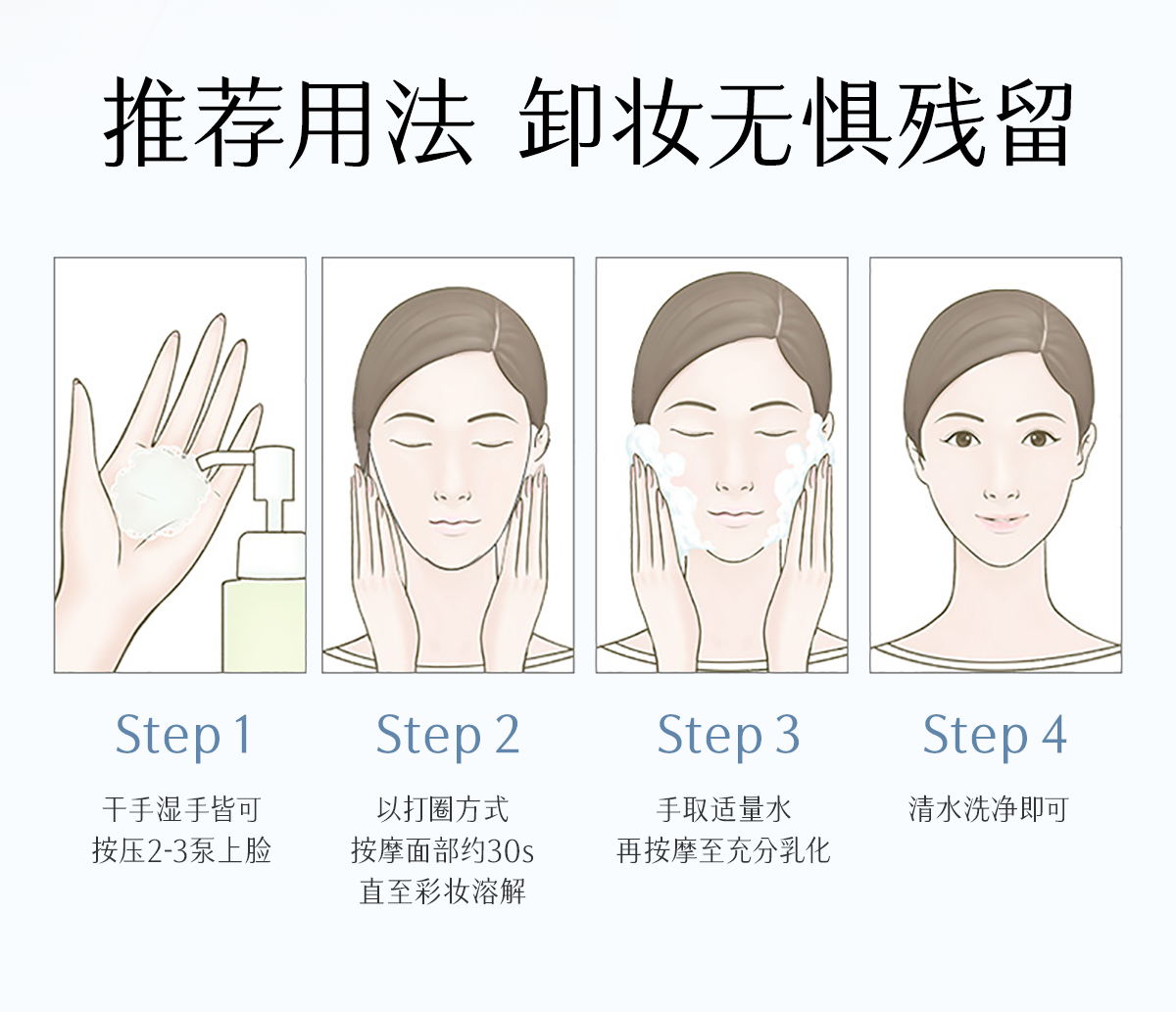 推荐用法 卸妆无惧残留

Step 1

干手湿手皆可
按压2-3泵上脸

Step 2

以打圈方式
按摩面部约30s
直至彩妆溶解

Step 3

手取适量水
再按摩至充分乳化

Step 4

清水洗净即可