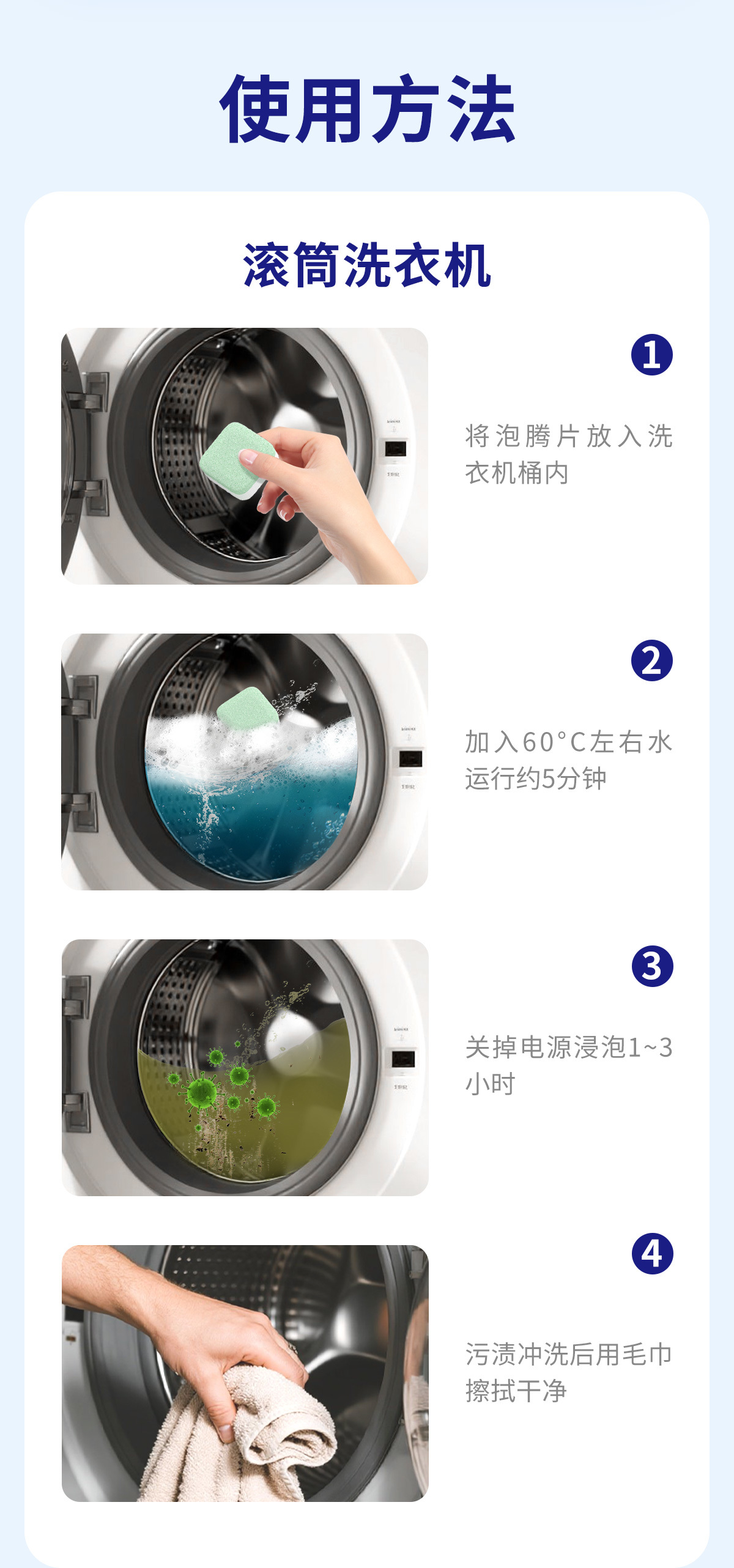 使用方法

滚筒洗衣机

1

将泡腾片放入洗衣机桶内

2

加入60°C左右水运行约5分钟

3

关掉电源浸泡1~3小时

4

污渍冲洗后用毛巾擦拭干净