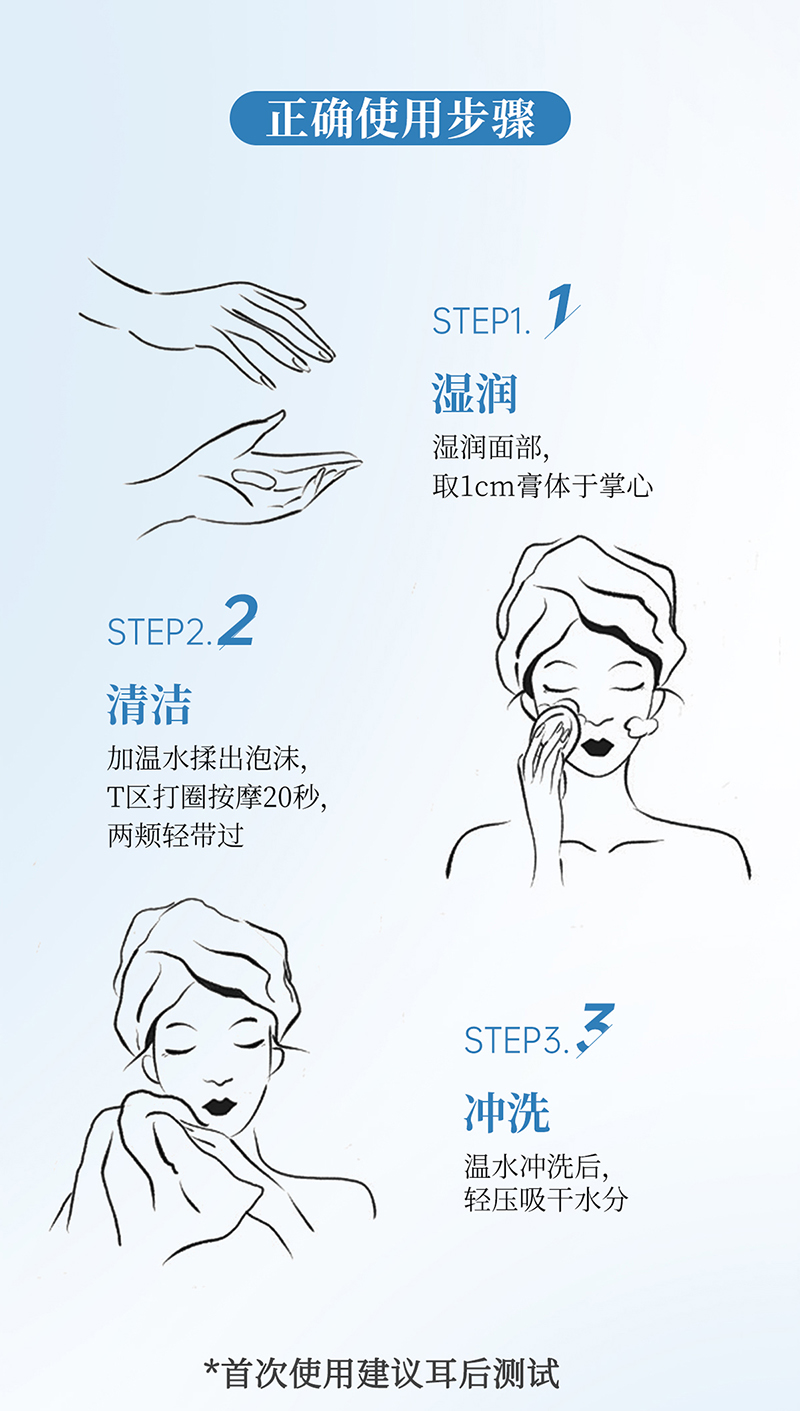 正确使用步骤

STEP1. 1

湿润

湿润面部，
取1cm膏体于掌心

STEP2. 2

清洁

加温水揉出泡沫，
T区打圈按摩20秒，
两颊轻带过

STEP3. 3

冲洗

温水冲洗后，
轻压吸干水分

*首次使用建议耳后测试