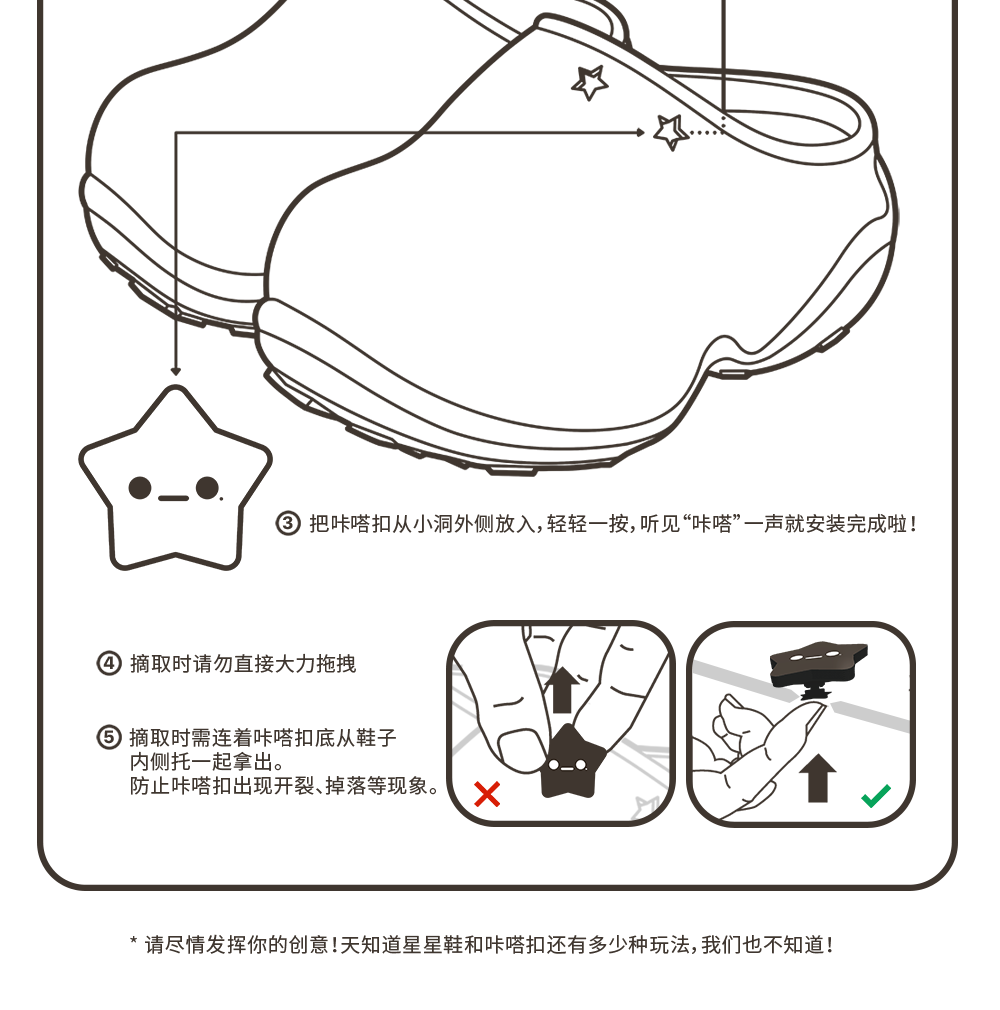 ③ 把咔嗒扣从小洞外侧放入，轻轻一按，听见“咔嗒”一声就安装完成啦！

④ 摘取时请勿直接大力拖拽

⑤ 摘取时需连着咔嗒扣底从鞋子内侧托一起拿出。防止咔嗒扣出现开裂、掉落等现象。

* 请尽情发挥你的创意！天知道星星鞋和咔嗒扣还有多少种玩法，我们也不知道！